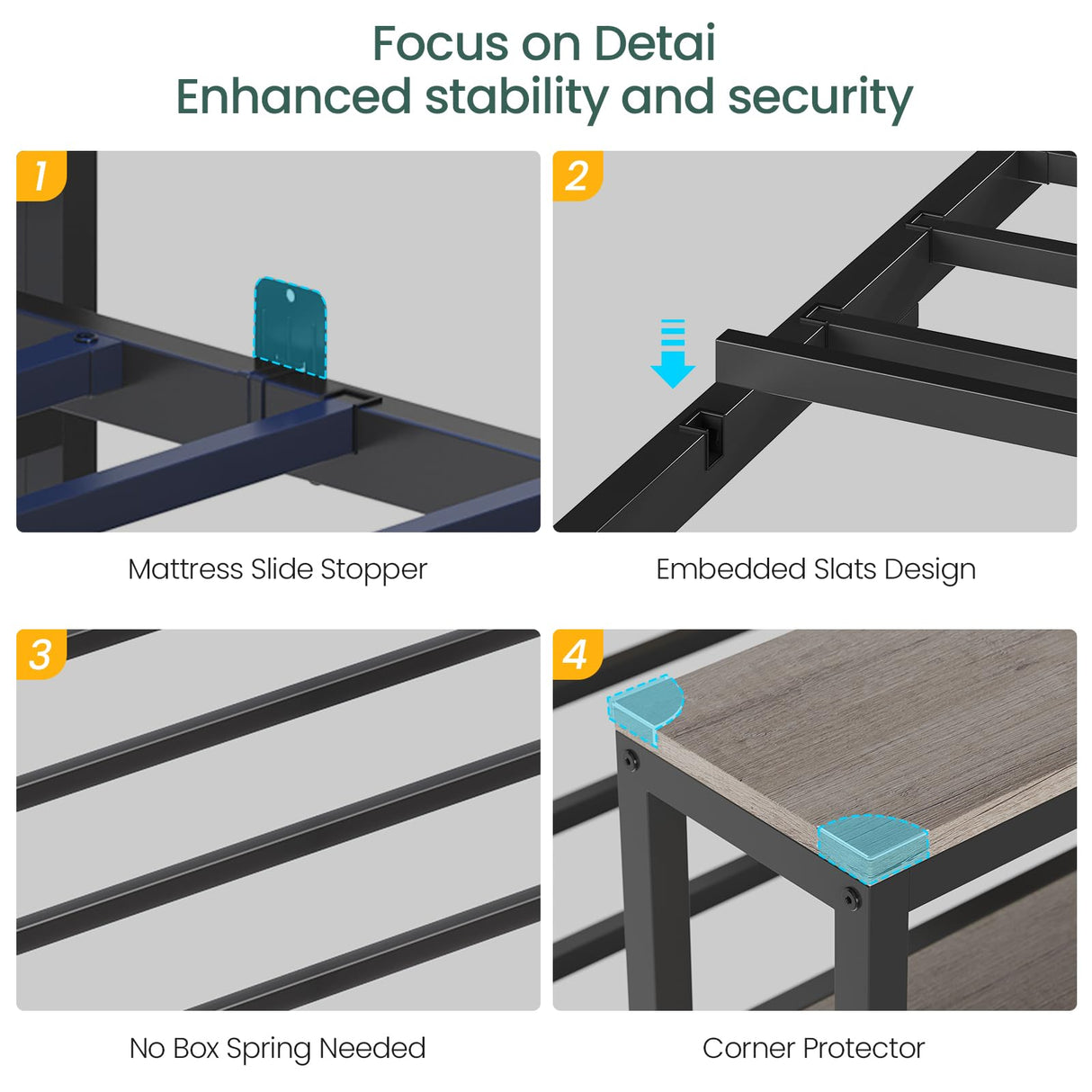 Focus on Detai
Enhanced stability and security

1

Mattress Slide Stopper

2

Embedded Slats Design

3

No Box Spring Needed

4

Corner Protector