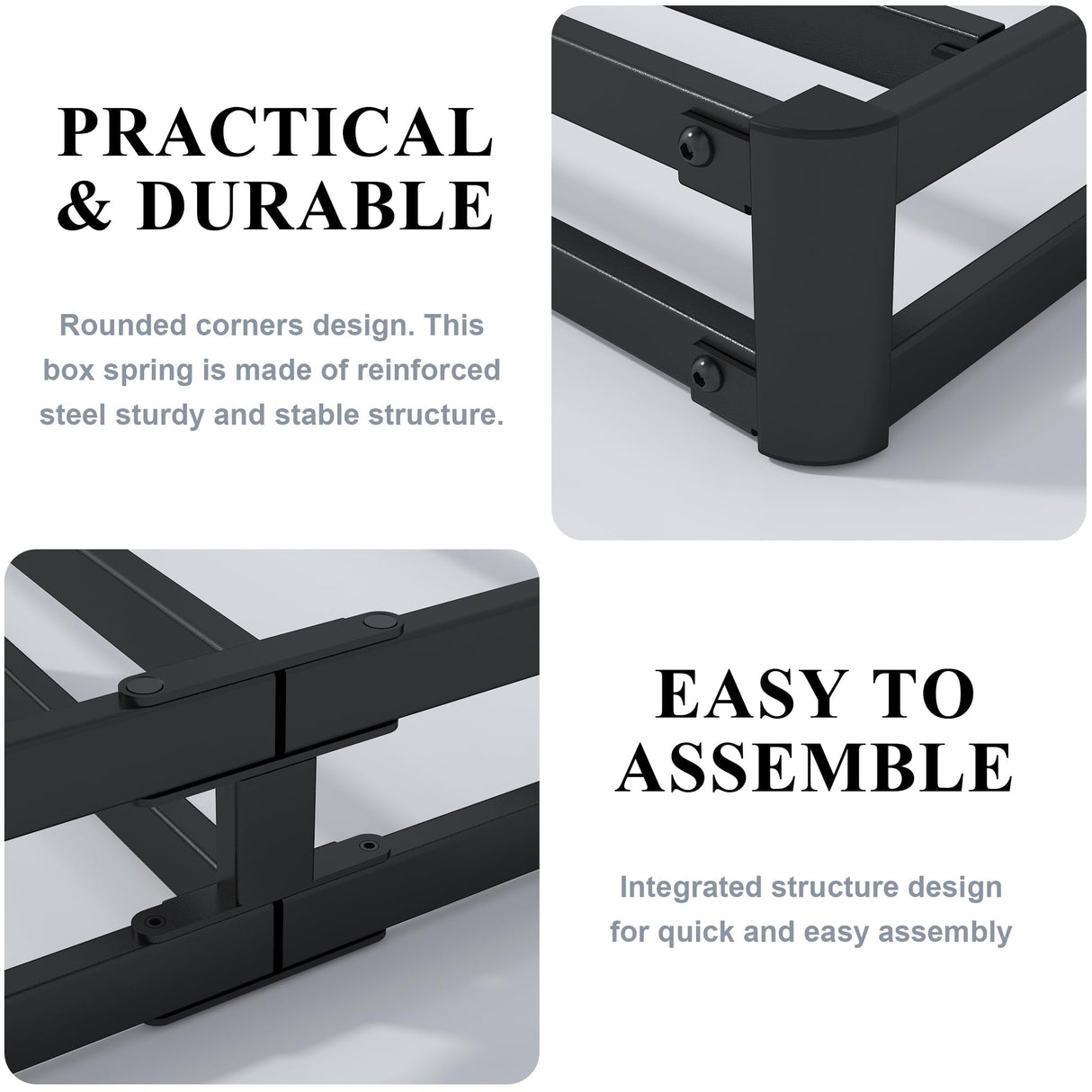 PRACTICAL & DURABLE

Rounded corners design. This box spring is made of reinforced steel sturdy and stable structure.

EASY TO ASSEMBLE

Integrated structure design for quick and easy assembly