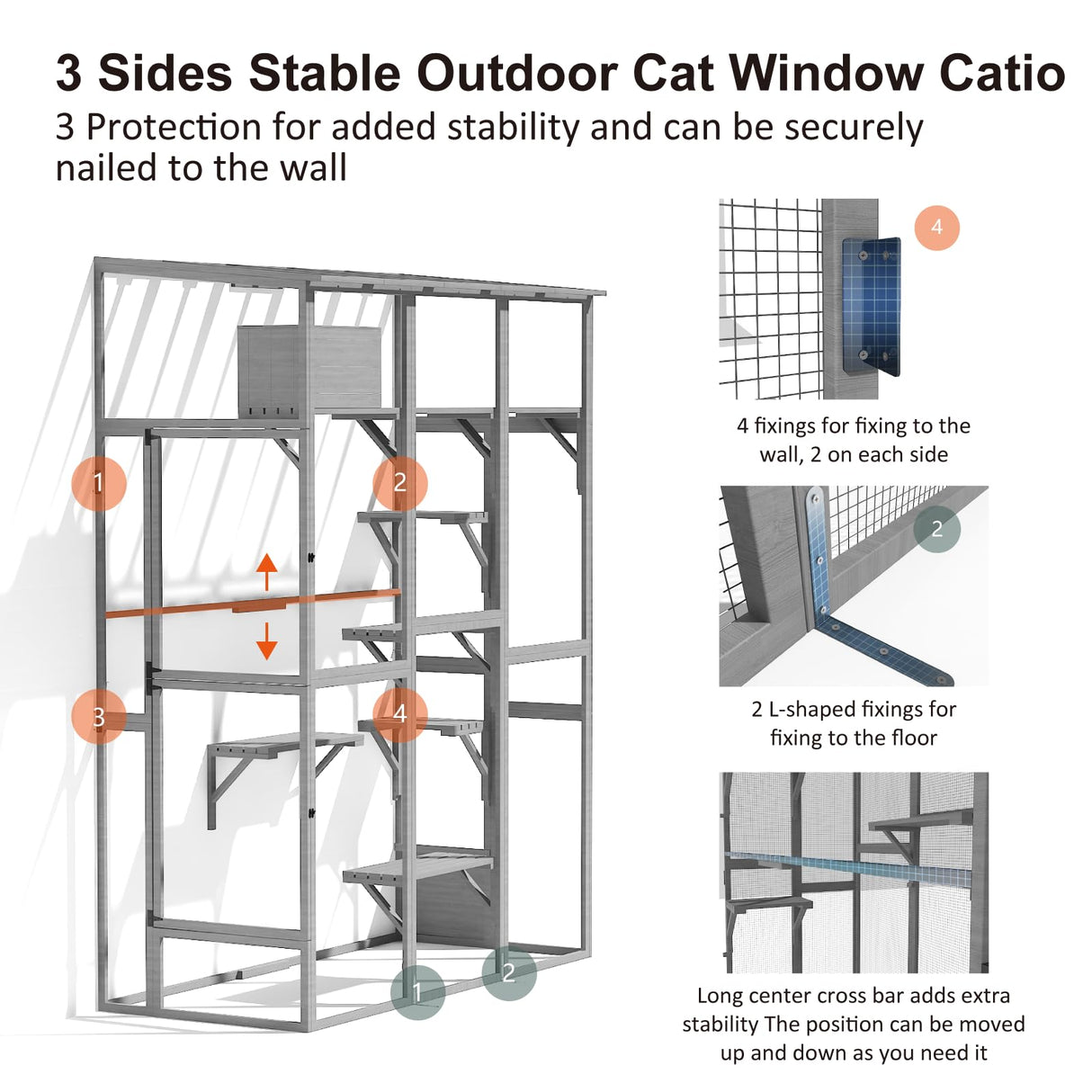 3 Sides Stable Outdoor Cat Window Catio

3 Protection for added stability and can be securely nailed to the wall

1

2

3

4

1

2

4

4 fixings for fixing to the wall, 2 on each side

2

2 L-shaped fixings for fixing to the floor

Long center cross bar adds extra stability The position can be moved up and down as you need it