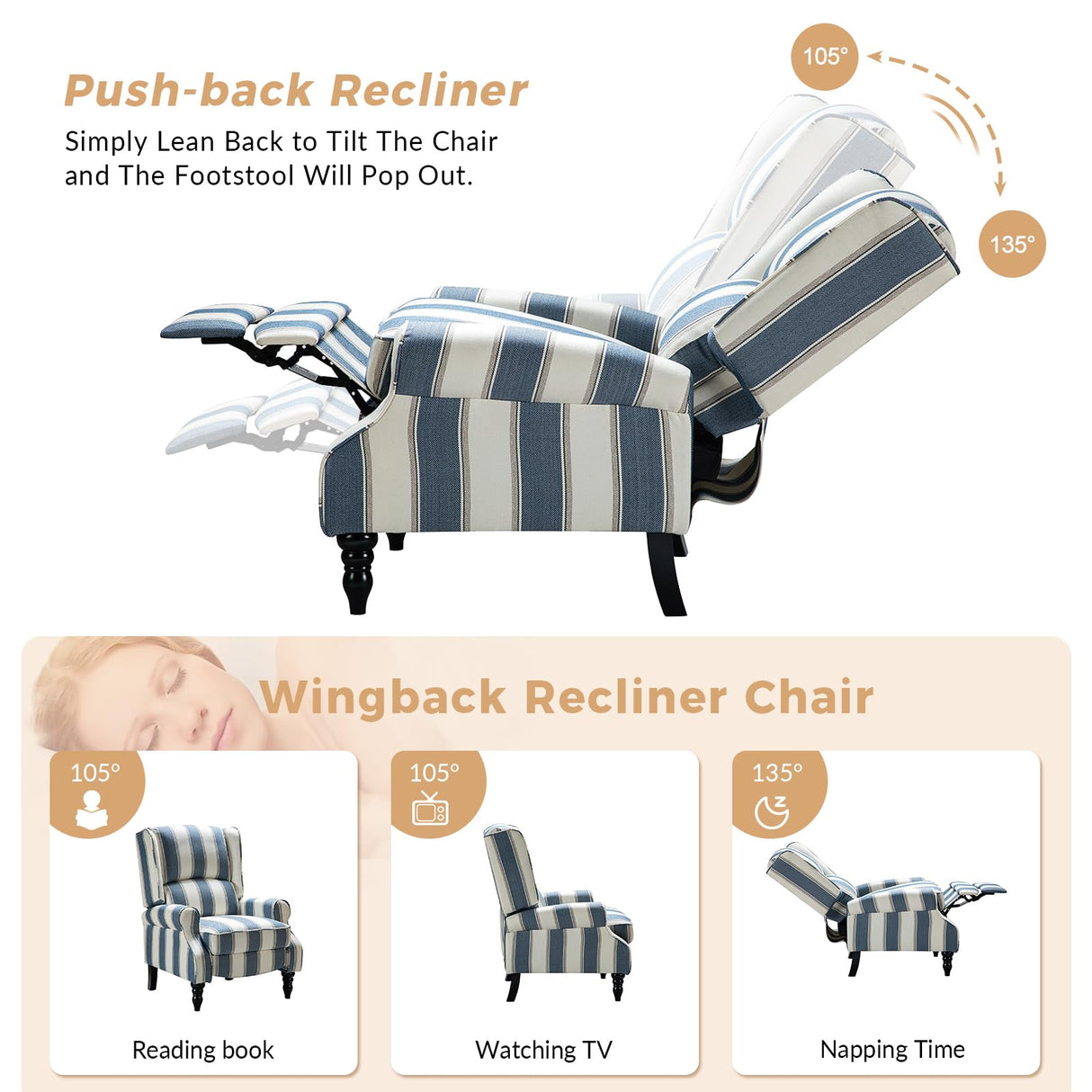 Push-back Recliner

Simply Lean Back to Tilt The Chair and The Footstool Will Pop Out.

105°

135°

Wingback Recliner Chair

105°

Reading book

105°

Watching TV

135°

Napping Time