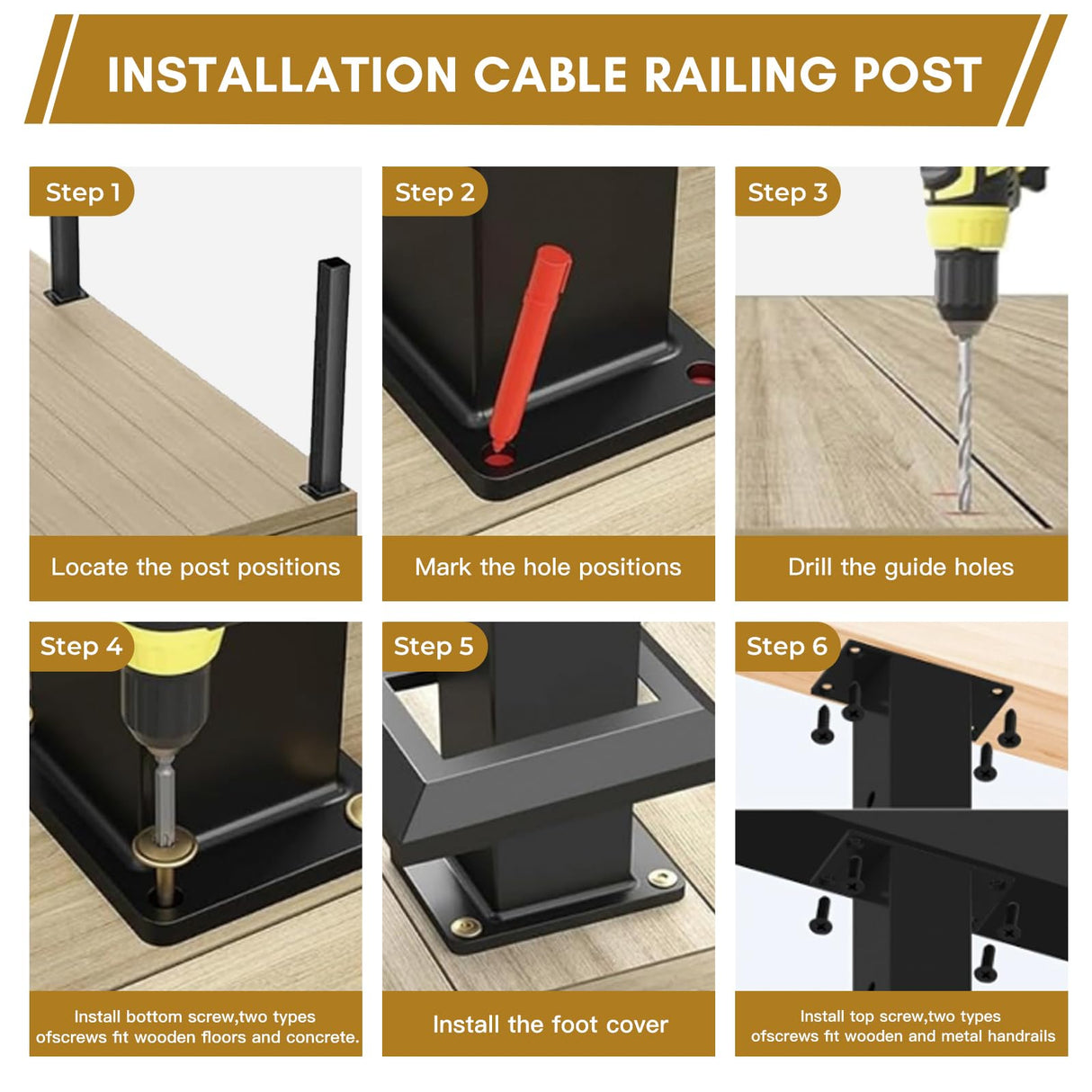 INSTALLATION CABLE RAILING POST

Step 1

Locate the post positions

Step 2

Mark the hole positions

Step 3

Drill the guide holes

Step 4

Install bottom screw,two types ofscrews fit wooden floors and concrete.

Step 5

Install the foot cover

Step 6

Install top screw,two types ofscrews fit wooden and metal handrails