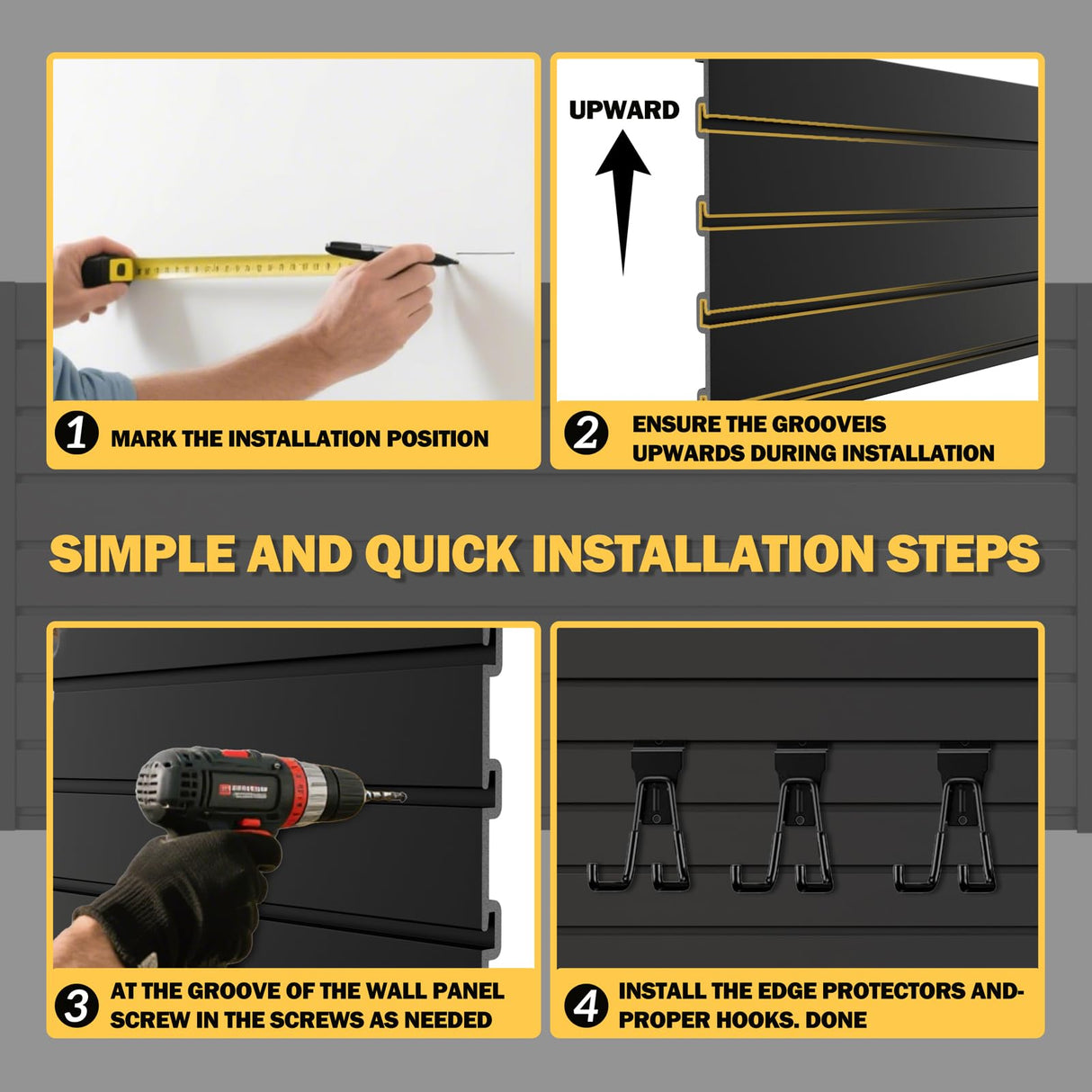 1 MARK THE INSTALLATION POSITION

UPWARD

2 ENSURE THE GROOVEIS UPWARDS DURING INSTALLATION

SIMPLE AND QUICK INSTALLATION STEPS

3 AT THE GROOVE OF THE WALL PANEL SCREW IN THE SCREWS AS NEEDED

4 INSTALL THE EDGE PROTECTORS AND-PROPER HOOKS. DONE