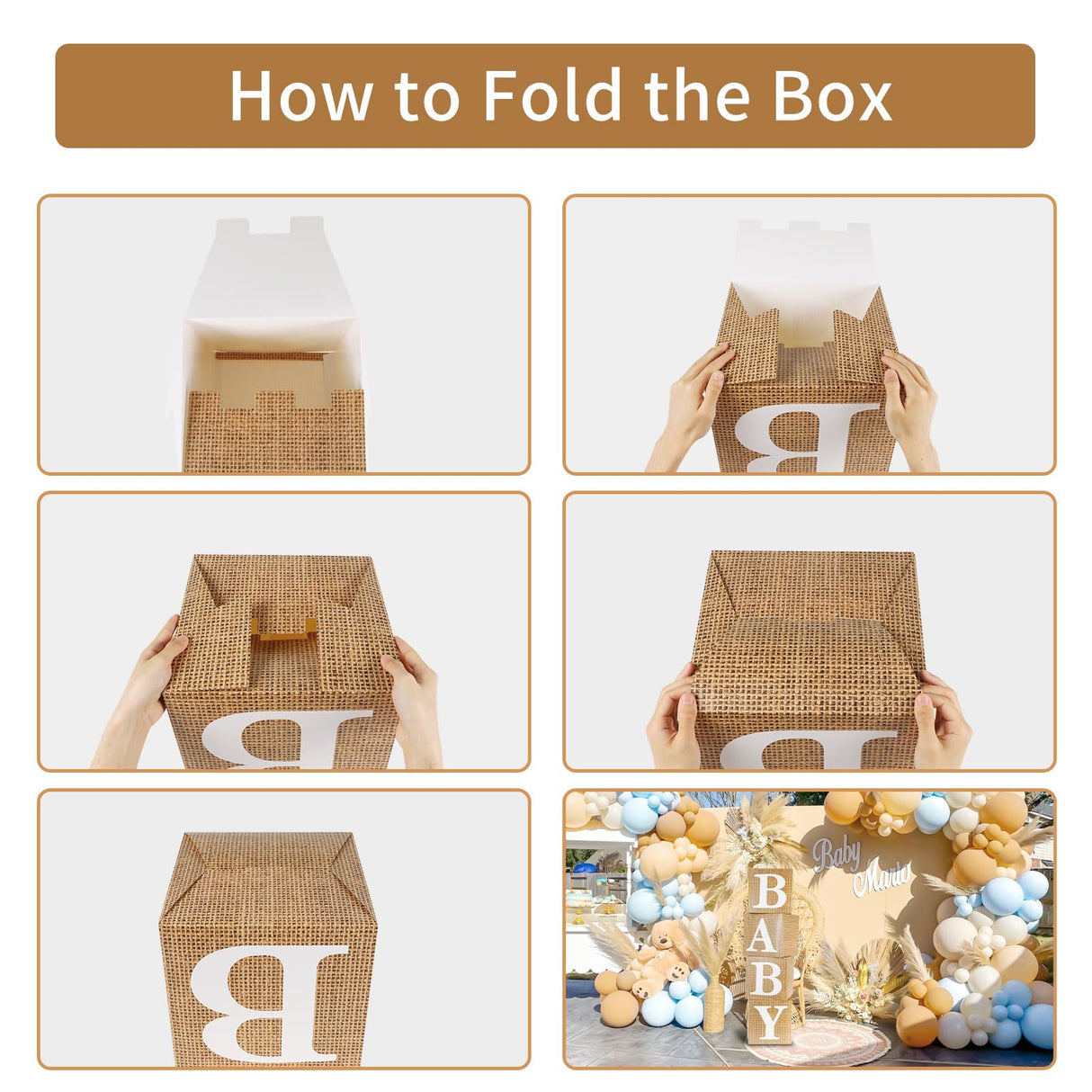 How to Fold the Box

B

B

B

B

Baby
Mario

B
A
B
Y