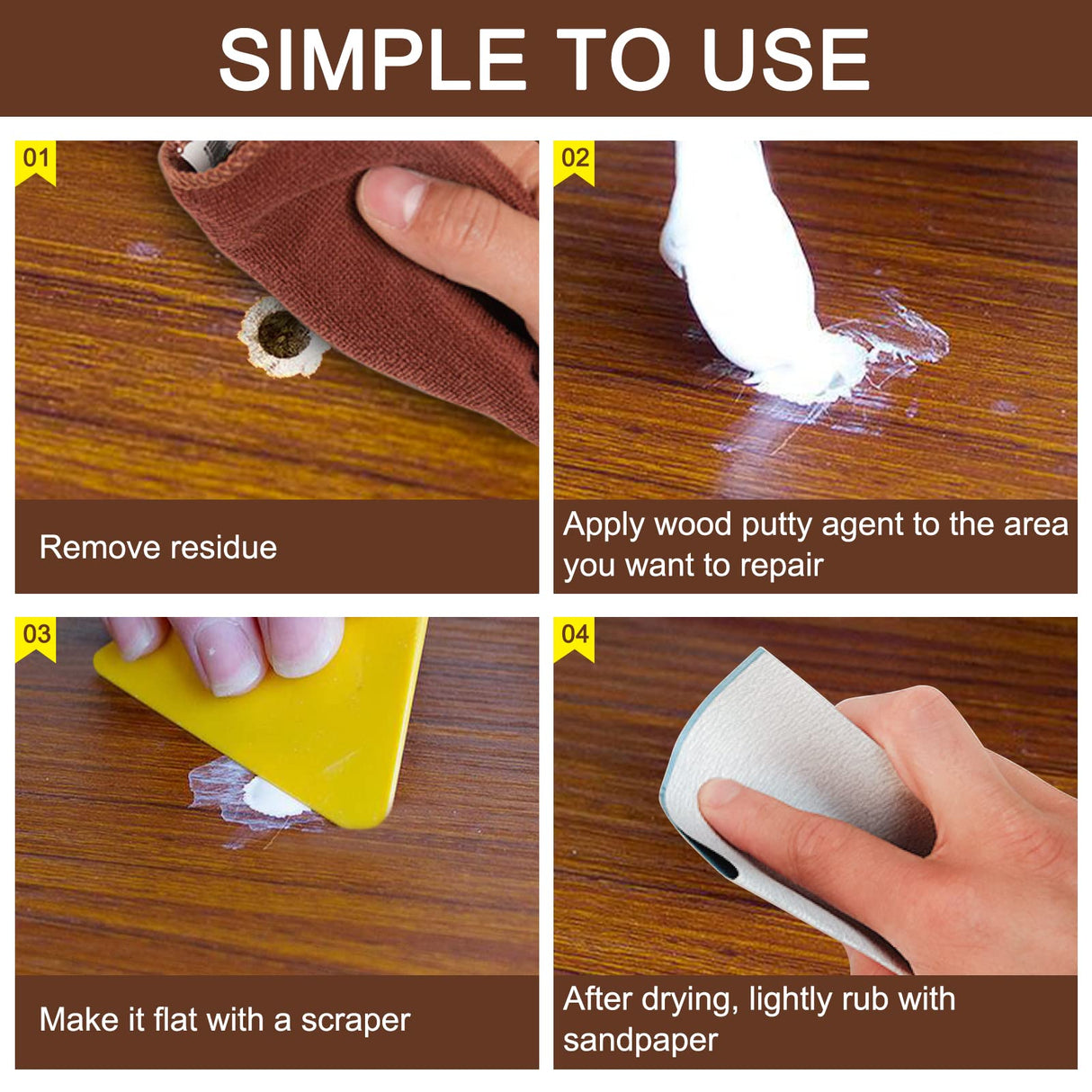 SIMPLE TO USE

01

Remove residue

02

Apply wood putty agent to the area you want to repair

03

Make it flat with a scraper

04

After drying, lightly rub with sandpaper