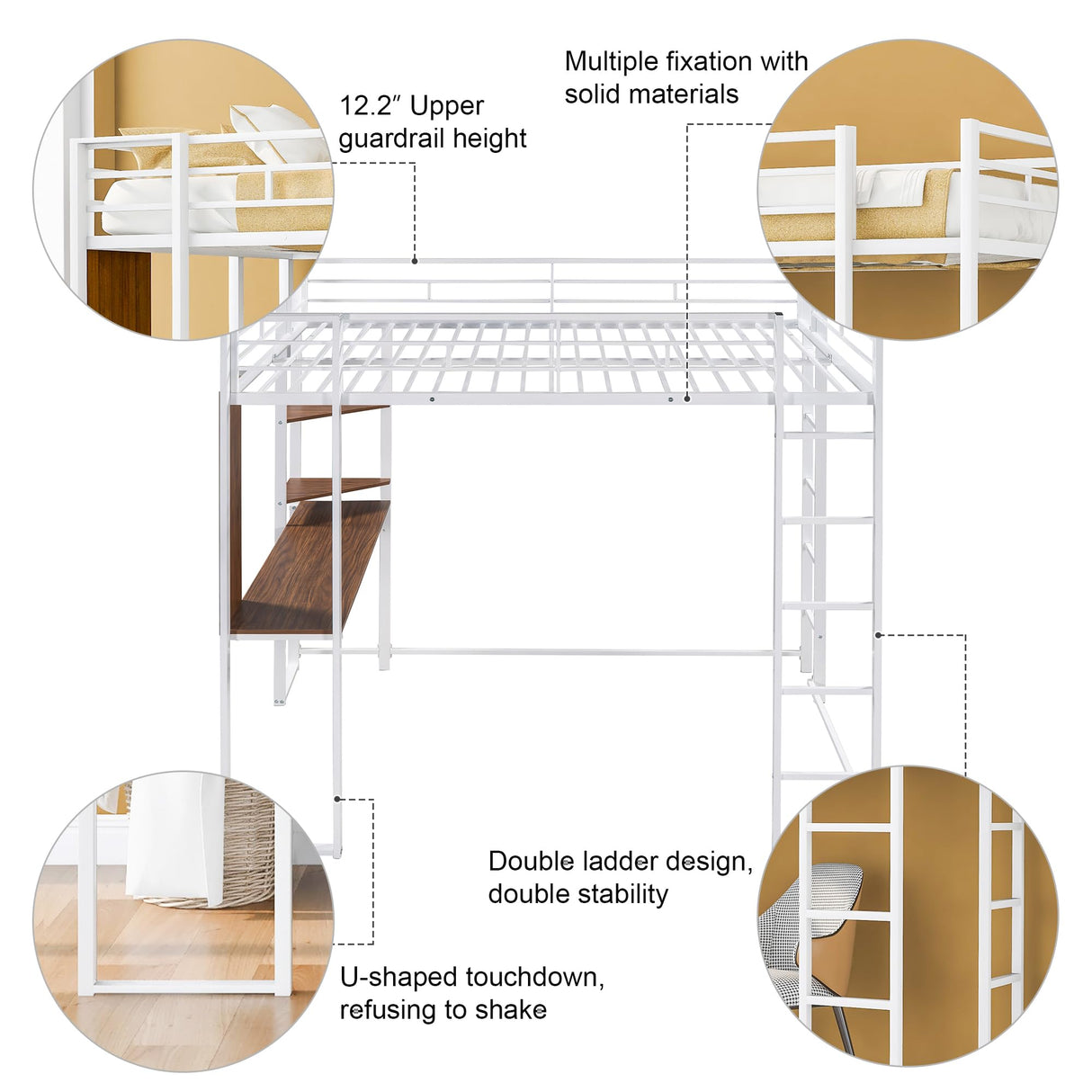 12.2″ Upper guardrail height

Multiple fixation with solid materials

Double ladder design, double stability

U-shaped touchdown, refusing to shake