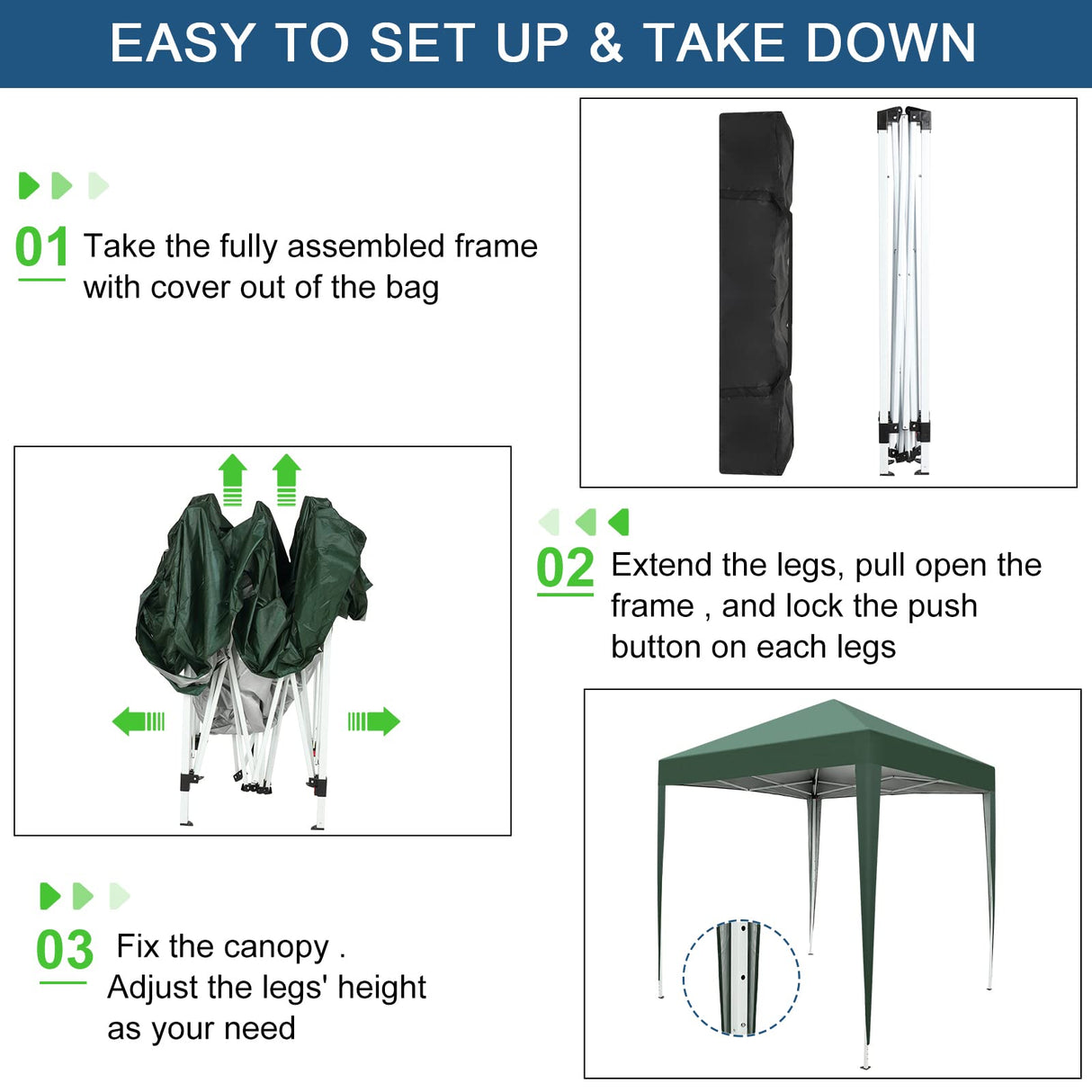 EASY TO SET UP & TAKE DOWN

01 Take the fully assembled frame with cover out of the bag

02 Extend the legs, pull open the frame , and lock the push button on each legs

03 Fix the canopy . Adjust the legs' height as your need