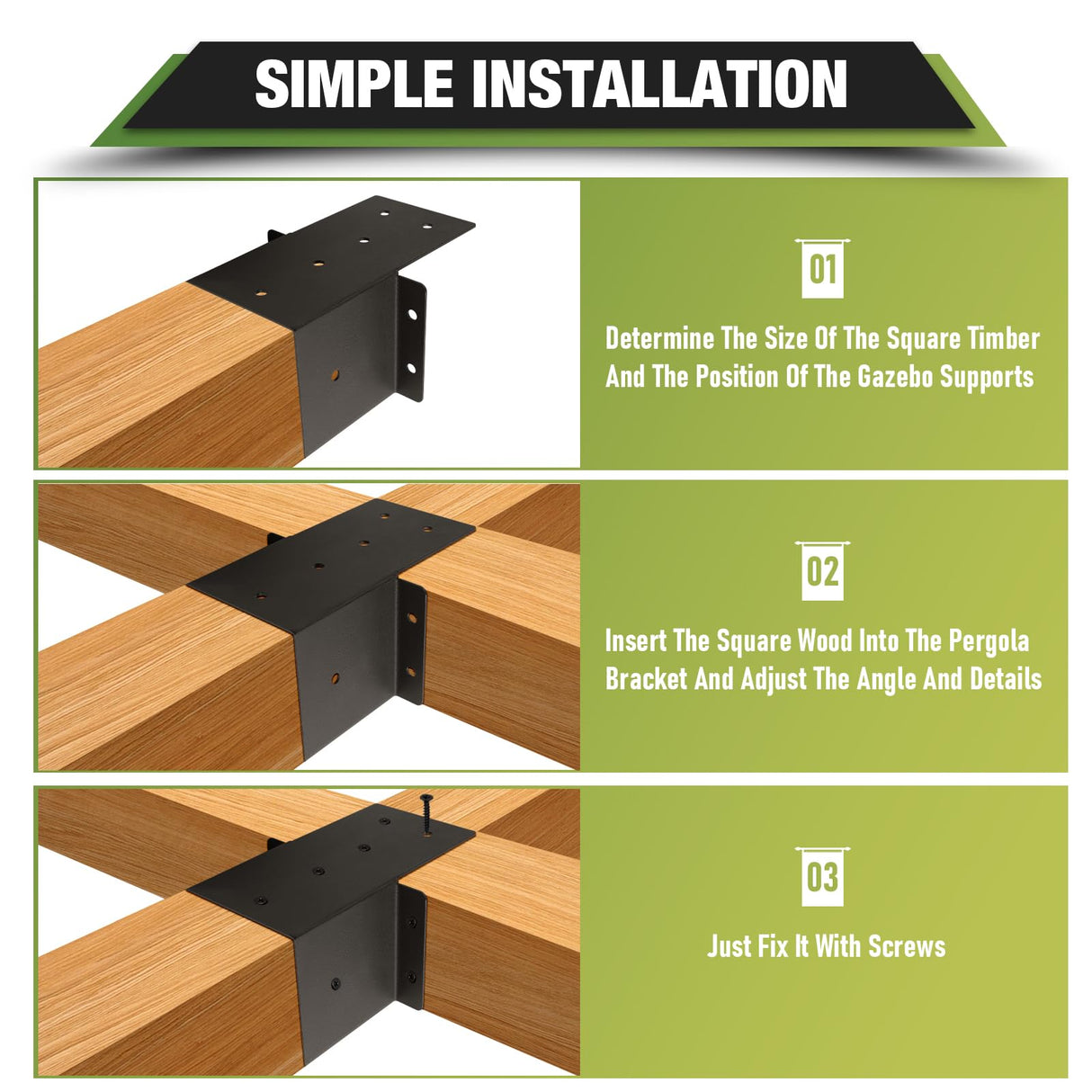 SIMPLE INSTALLATION

01

Determine The Size Of The Square Timber And The Position Of The Gazebo Supports

02

Insert The Square Wood Into The Pergola Bracket And Adjust The Angle And Details

03

Just Fix It With Screws