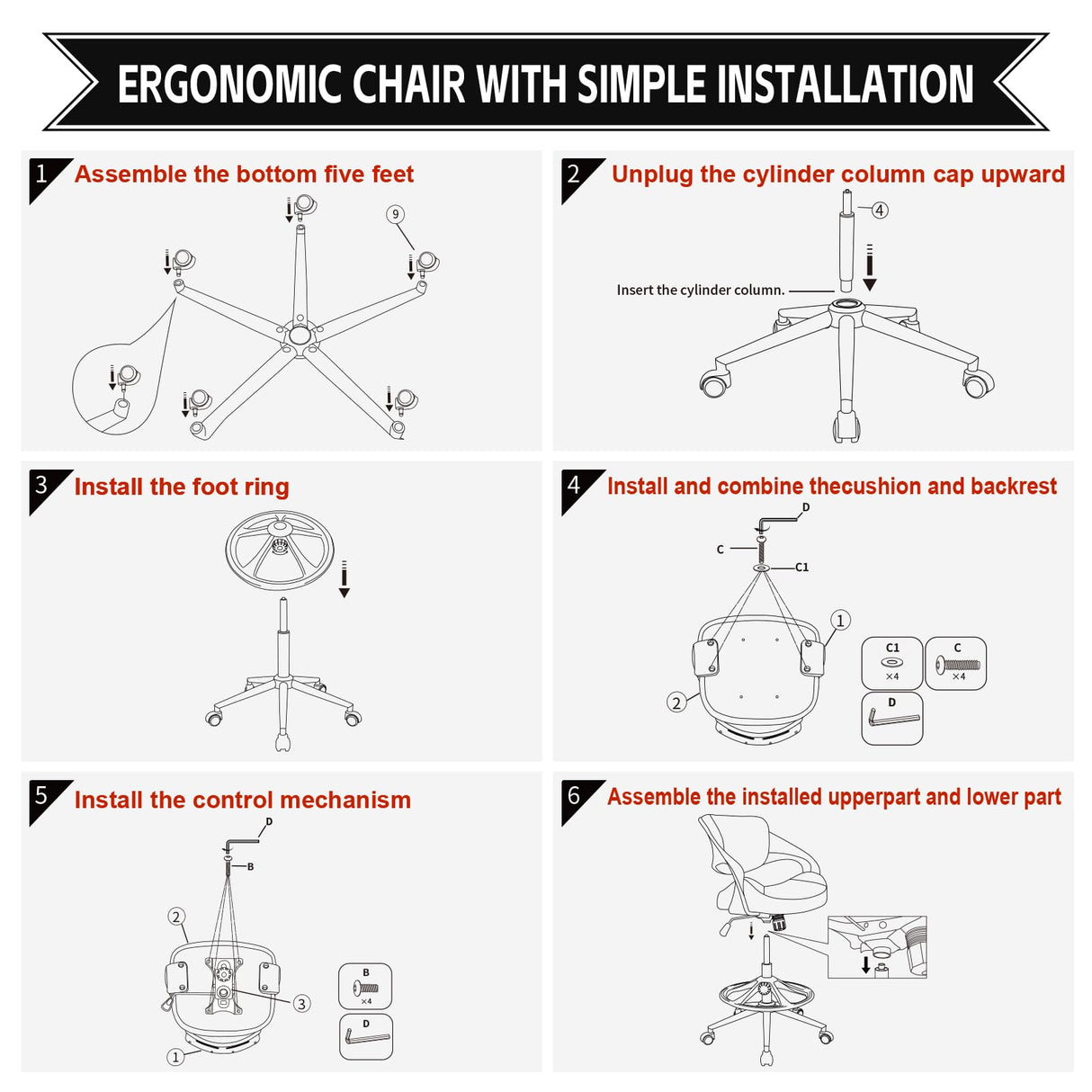 ERGONOMIC CHAIR WITH SIMPLE INSTALLATION

1 Assemble the bottom five feet

9

2 Unplug the cylinder column cap upward

4

Insert the cylinder column.

3 Install the foot ring

4 Install and combine thecushion and backrest

D

C

C1

1

2

C1

×4

C

×4

D

5 Install the control mechanism

D

B

2

3

1

B

×4

D

6 Assemble the installed upperpart and lower part