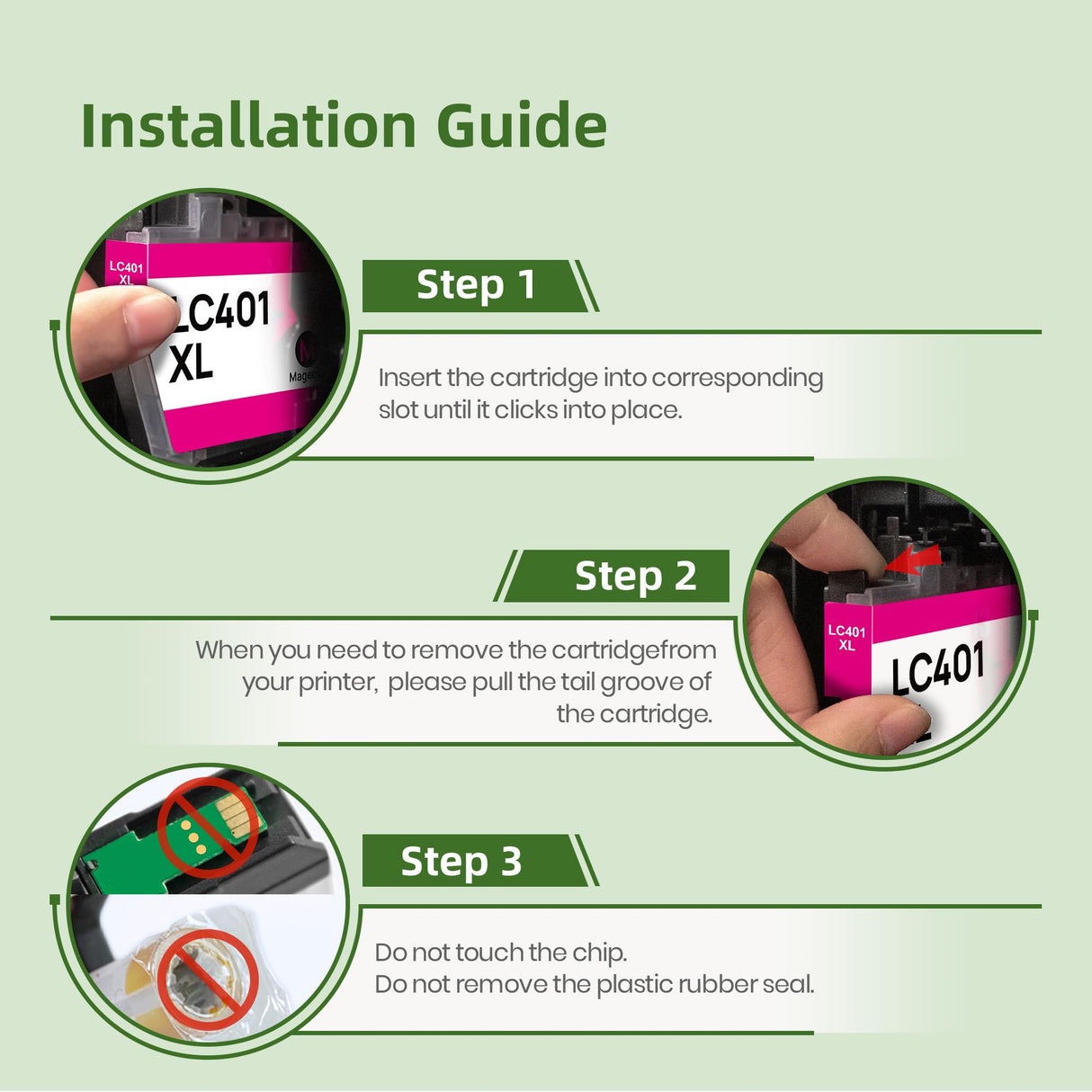 Installation Guide

LC401 XL
LC401 XL
Magenta

Step 1

Insert the cartridge into corresponding slot until it clicks into place.

Step 2

When you need to remove the cartridgefrom your printer, please pull the tail groove of the cartridge.

LC401 XL
LC401

Step 3

Do not touch the chip.
Do not remove the plastic rubber seal.