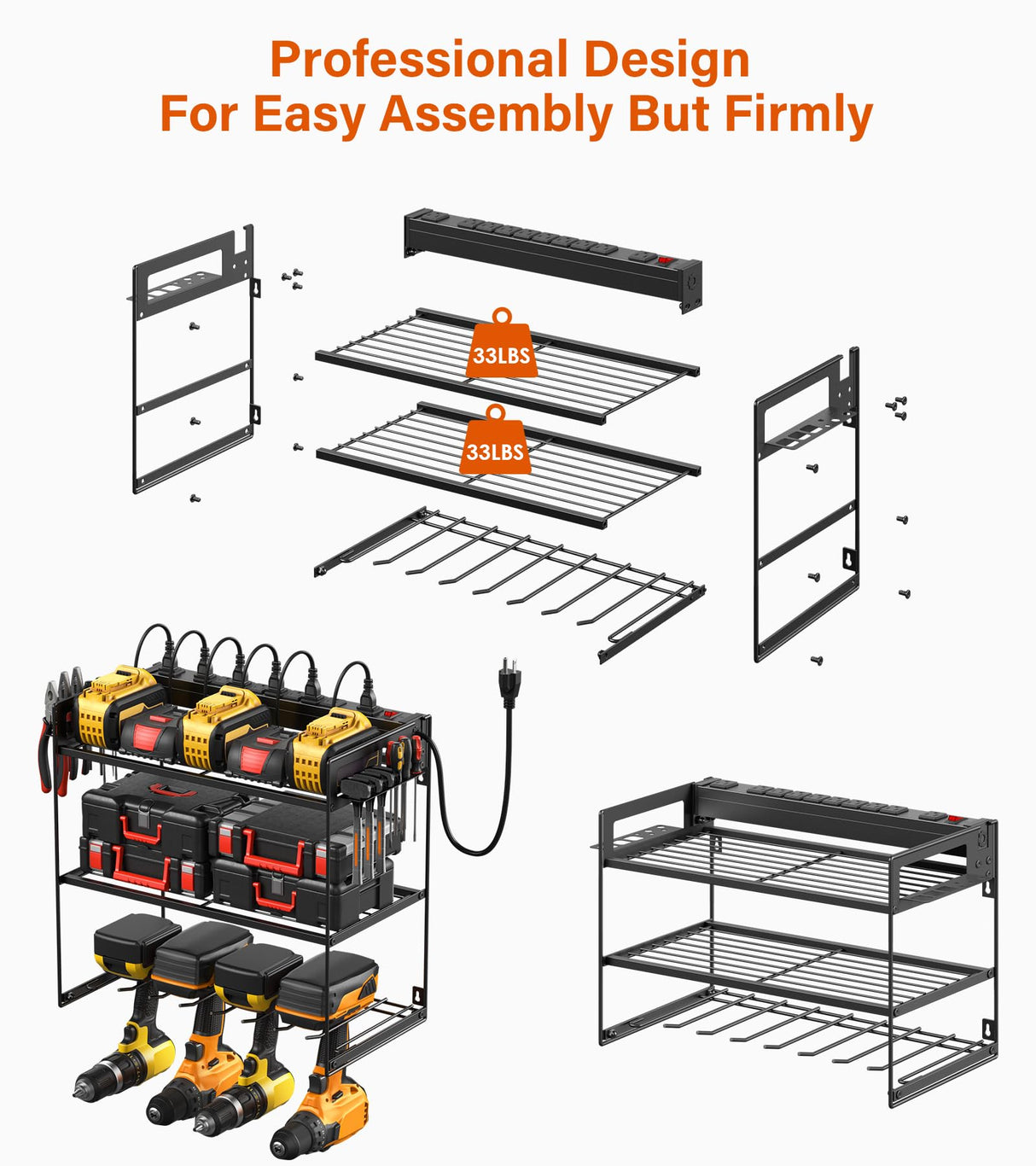 Professional Design
For Easy Assembly But Firmly

33LBS

33LBS