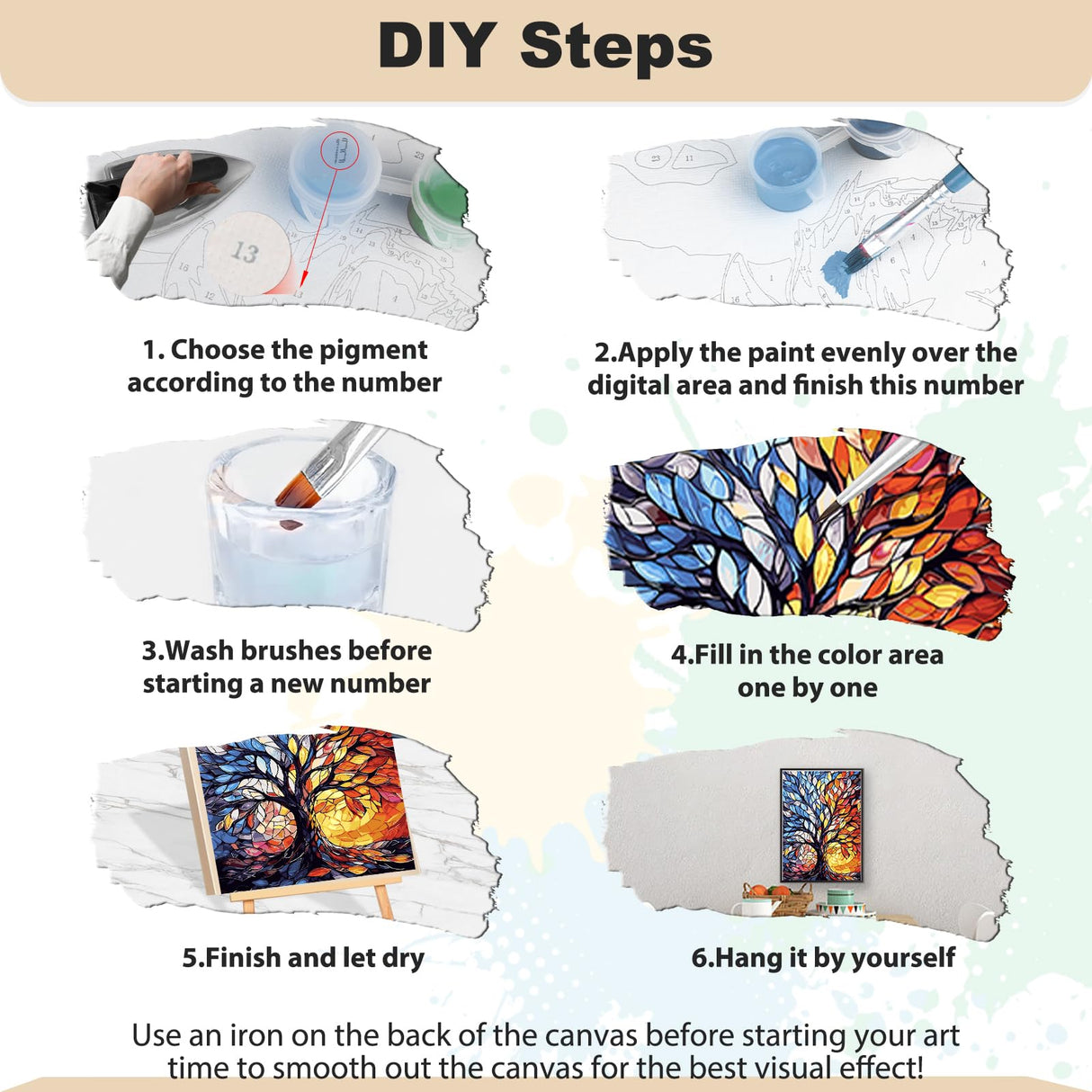 DIY Steps

13

1. Choose the pigment according to the number

2.Apply the paint evenly over the digital area and finish this number

3.Wash brushes before starting a new number

4.Fill in the color area one by one

5.Finish and let dry

6.Hang it by yourself

Use an iron on the back of the canvas before starting your art time to smooth out the canvas for the best visual effect!