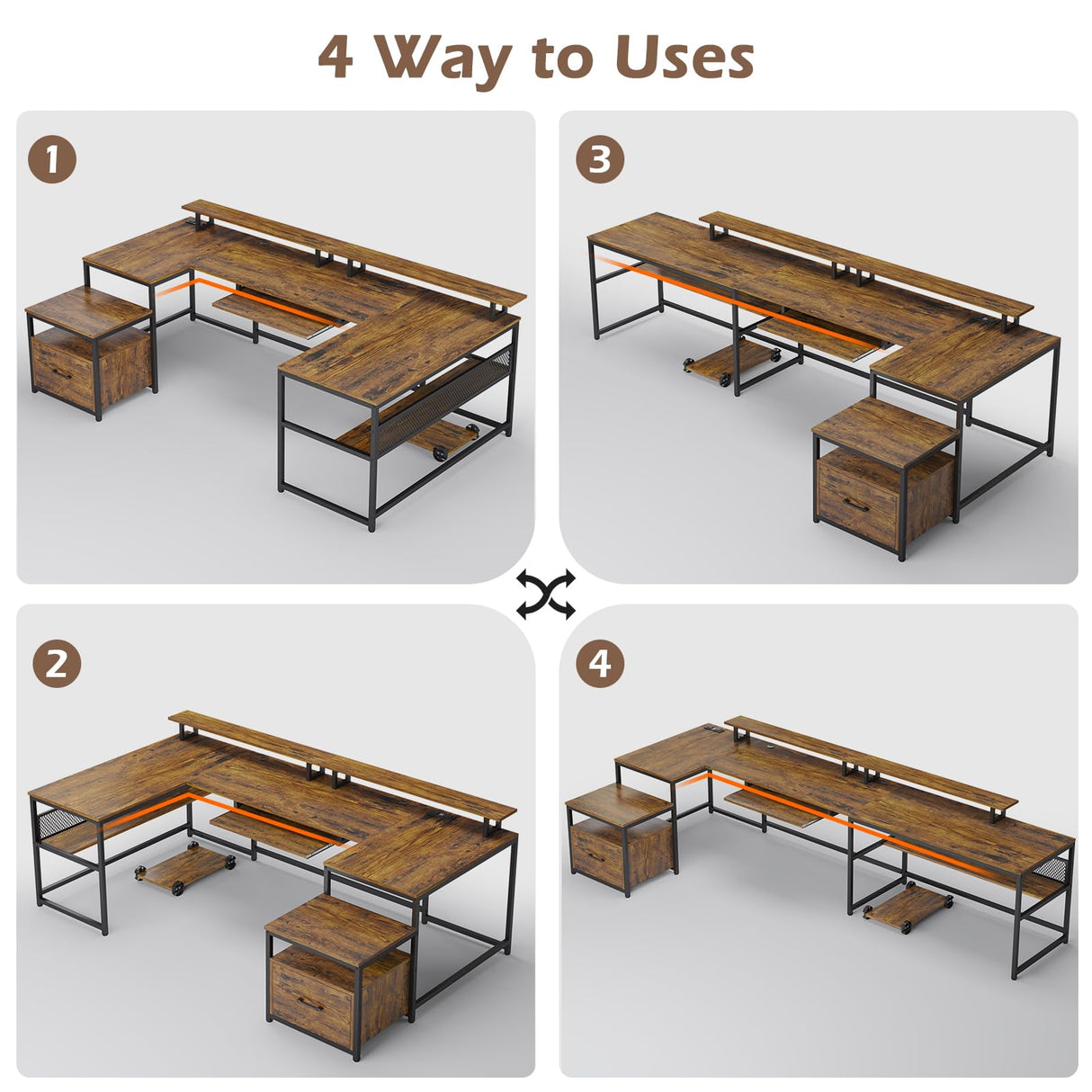 4 Way to Uses

1

3

2

4