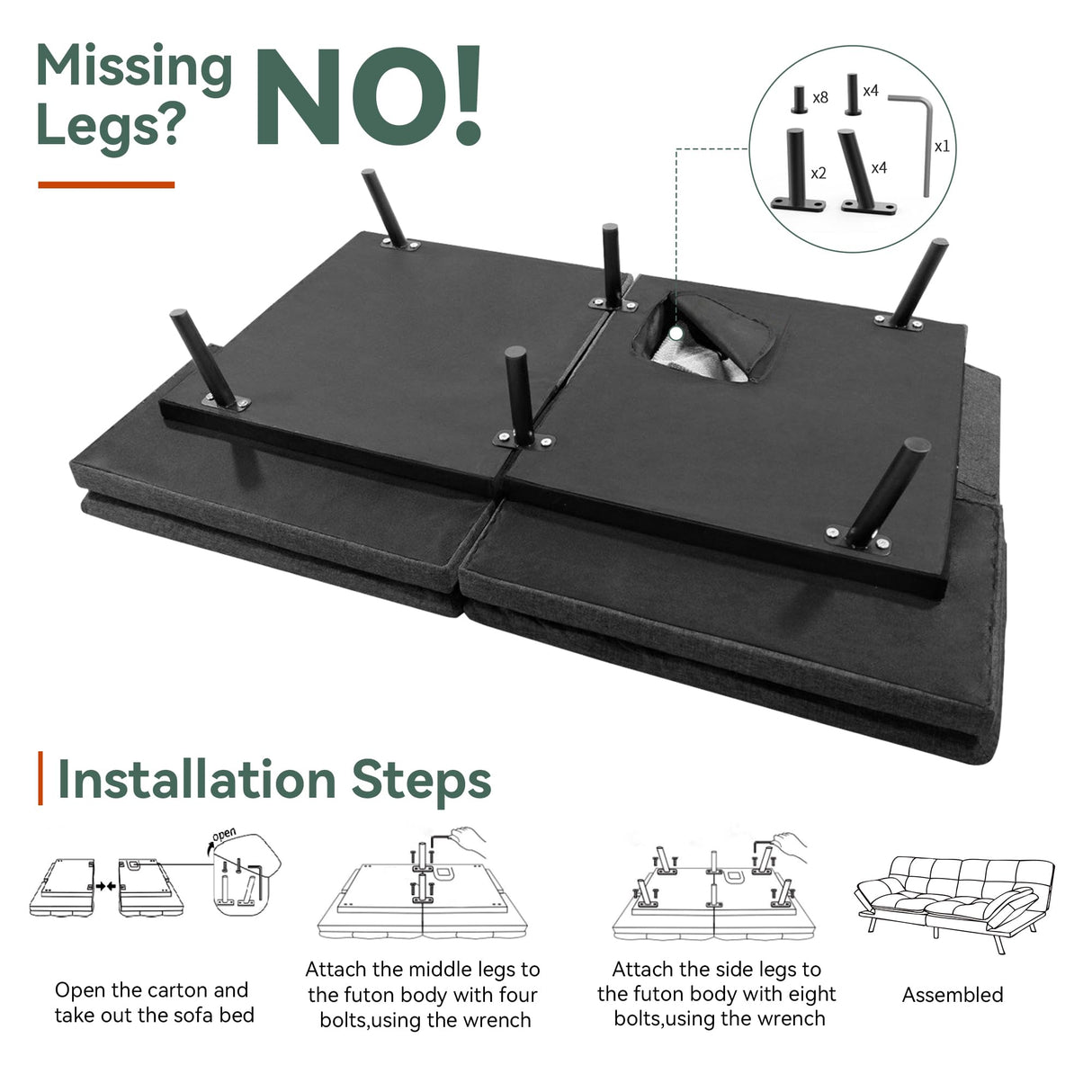 Missing Legs? NO!

x8 x4 x1 x2 x4

Installation Steps

open

Open the carton and take out the sofa bed

Attach the middle legs to the futon body with four bolts,using the wrench

Attach the side legs to the futon body with eight bolts,using the wrench

Assembled