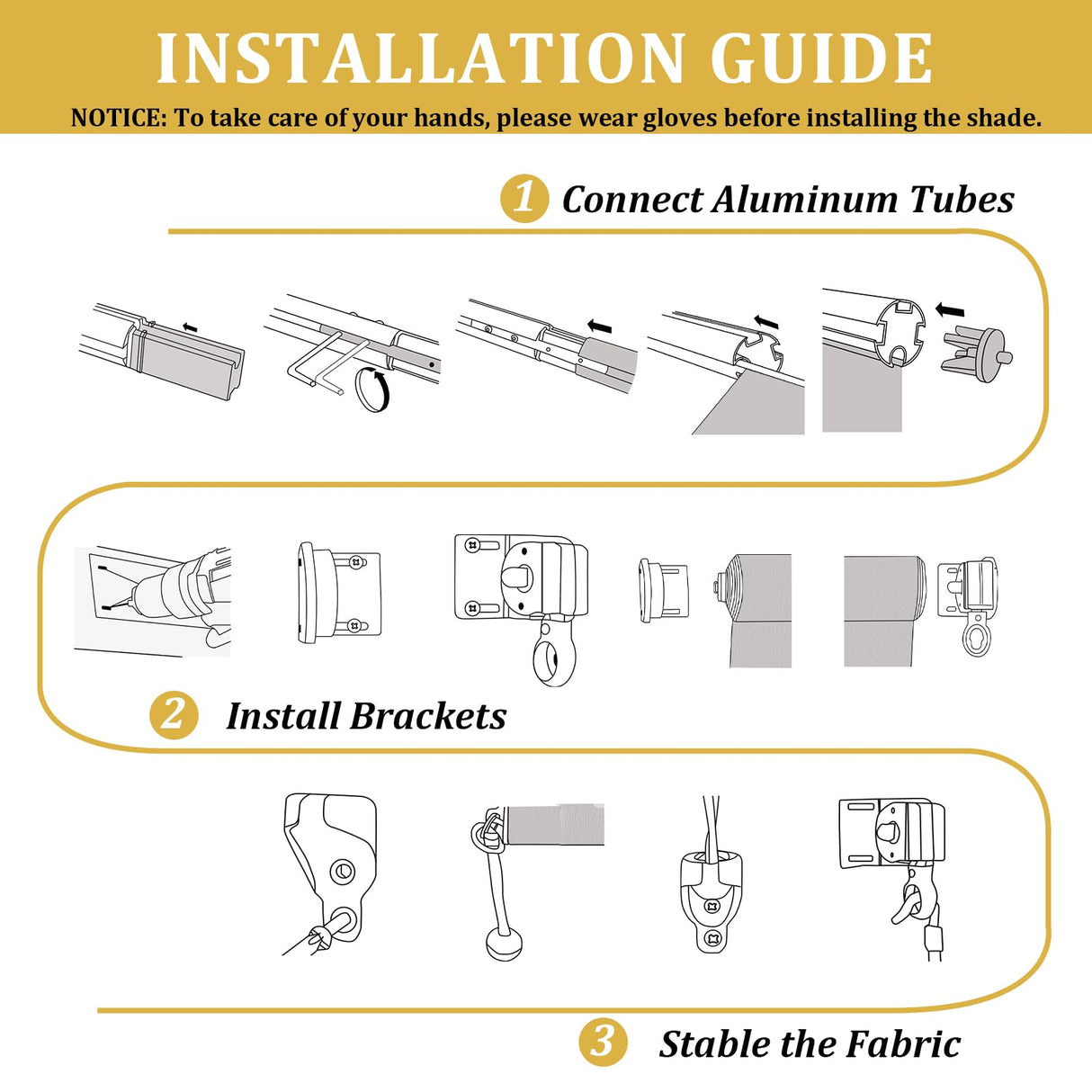 INSTALLATION GUIDE

NOTICE: To take care of your hands, please wear gloves before installing the shade.

1 Connect Aluminum Tubes

2 Install Brackets

3 Stable the Fabric