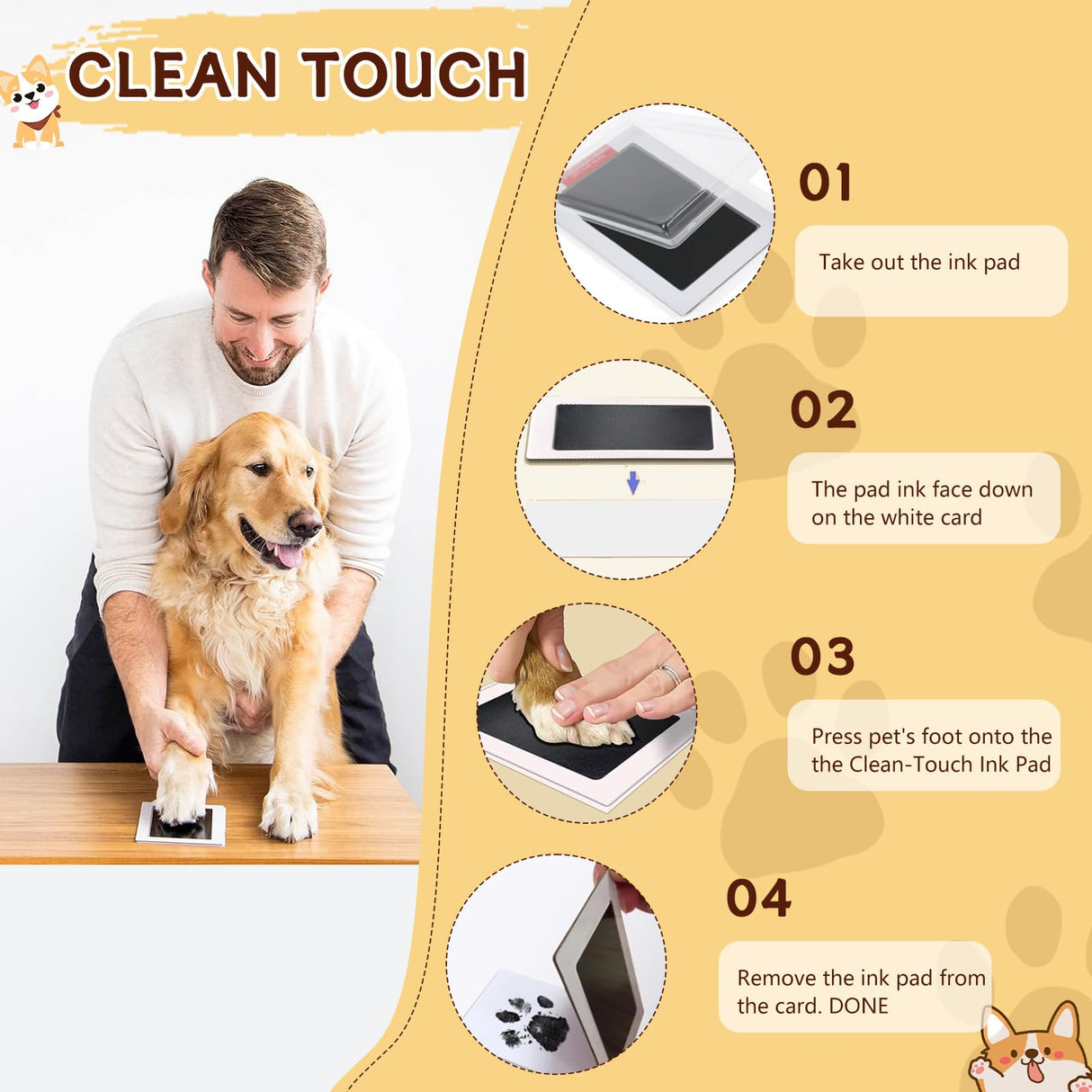 CLEAN TOUCH

01

Take out the ink pad

02

The pad ink face down on the white card

03

Press pet's foot onto the the Clean-Touch Ink Pad

04

Remove the ink pad from the card. DONE