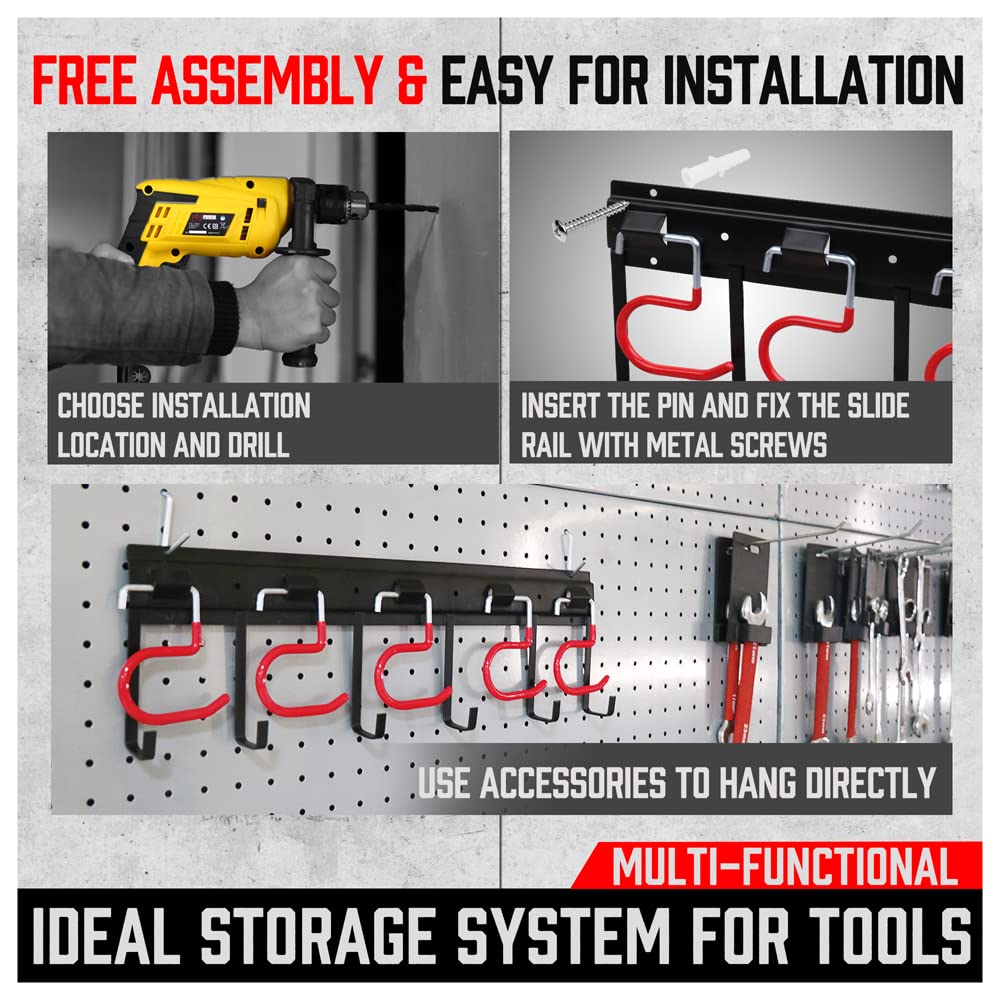 FREE ASSEMBLY & EASY FOR INSTALLATION

CHOOSE INSTALLATION LOCATION AND DRILL

INSERT THE PIN AND FIX THE SLIDE RAIL WITH METAL SCREWS

USE ACCESSORIES TO HANG DIRECTLY

MULTI-FUNCTIONAL

IDEAL STORAGE SYSTEM FOR TOOLS