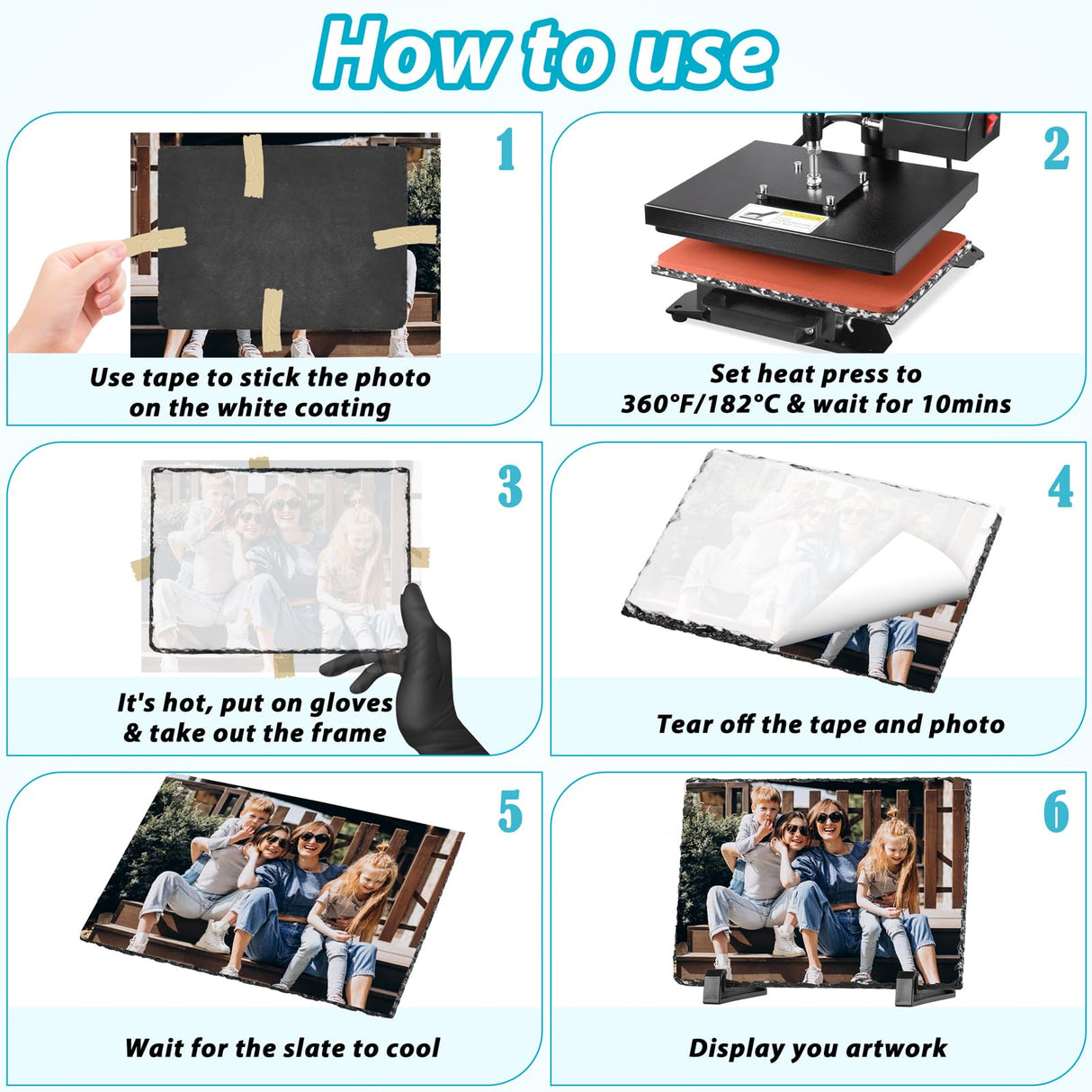 How to use

1

Use tape to stick the photo on the white coating

2

Set heat press to 360°F/182°C & wait for 10mins

3

It's hot, put on gloves & take out the frame

4

Tear off the tape and photo

5

Wait for the slate to cool

6

Display you artwork