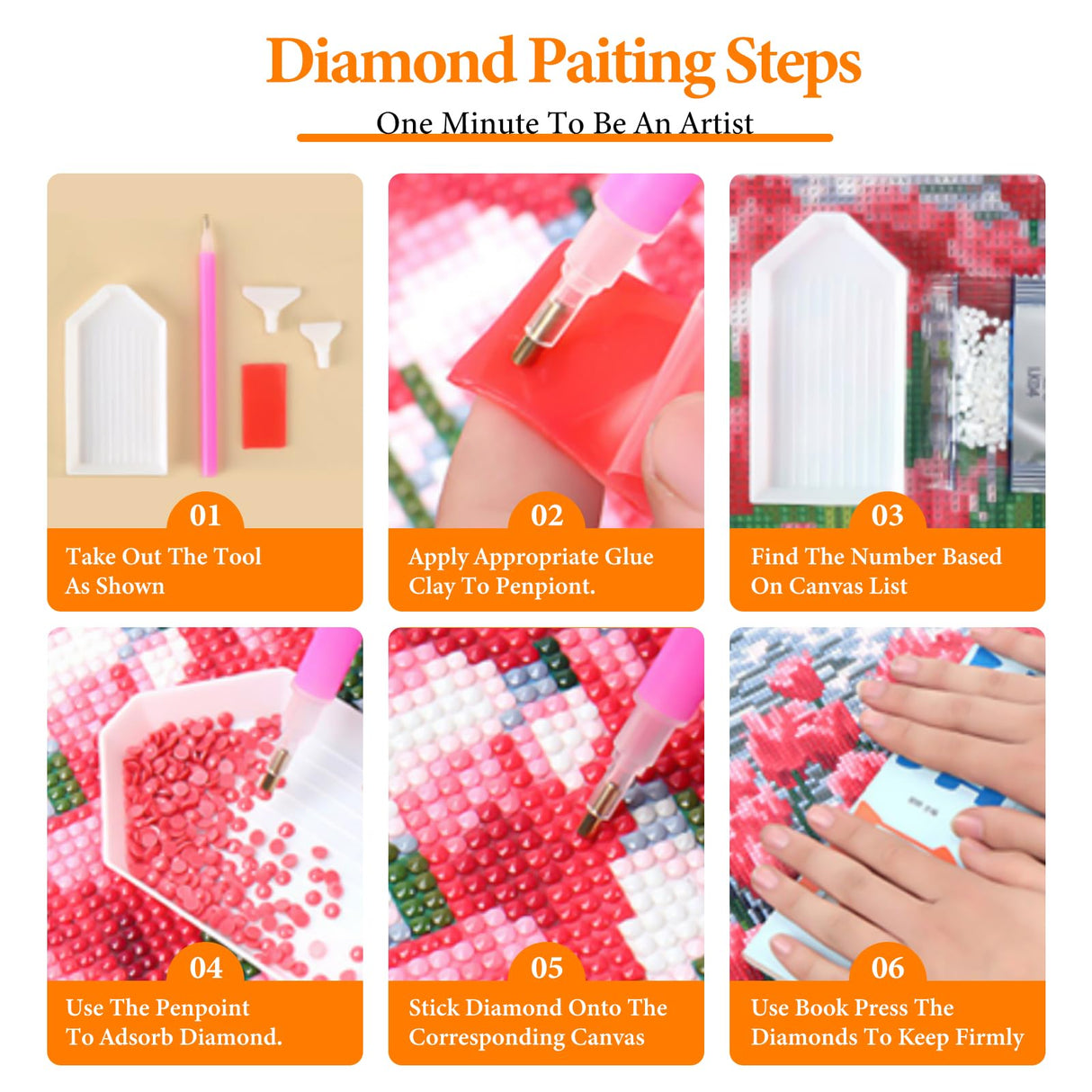 Diamond Paiting Steps

One Minute To Be An Artist

01
Take Out The Tool As Shown

02
Apply Appropriate Glue Clay To Penpiont.

03
Find The Number Based On Canvas List

04
Use The Penpoint To Adsorb Diamond.

05
Stick Diamond Onto The Corresponding Canvas

06
Use Book Press The Diamonds To Keep Firmly