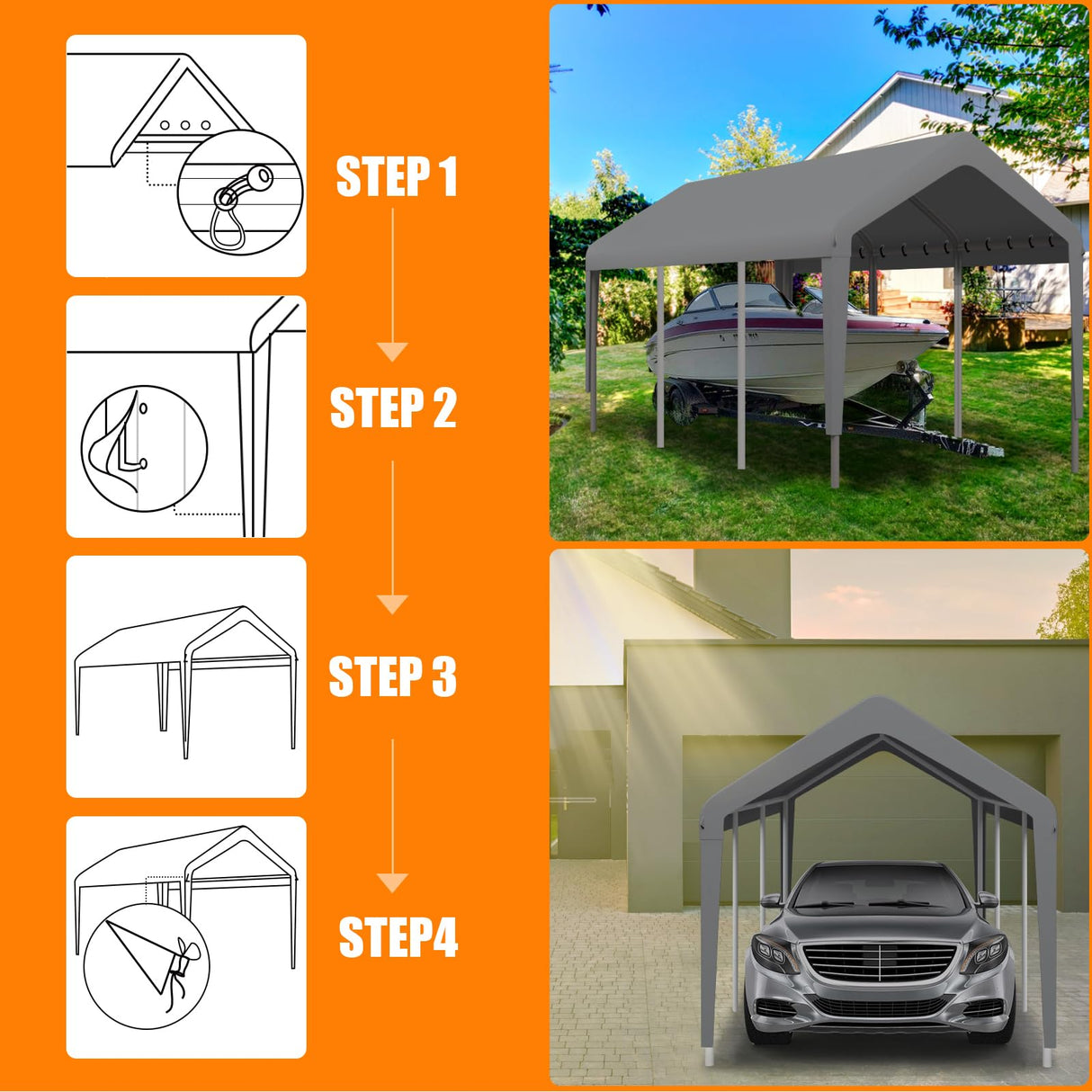 STEP 1

STEP 2

STEP 3

STEP4