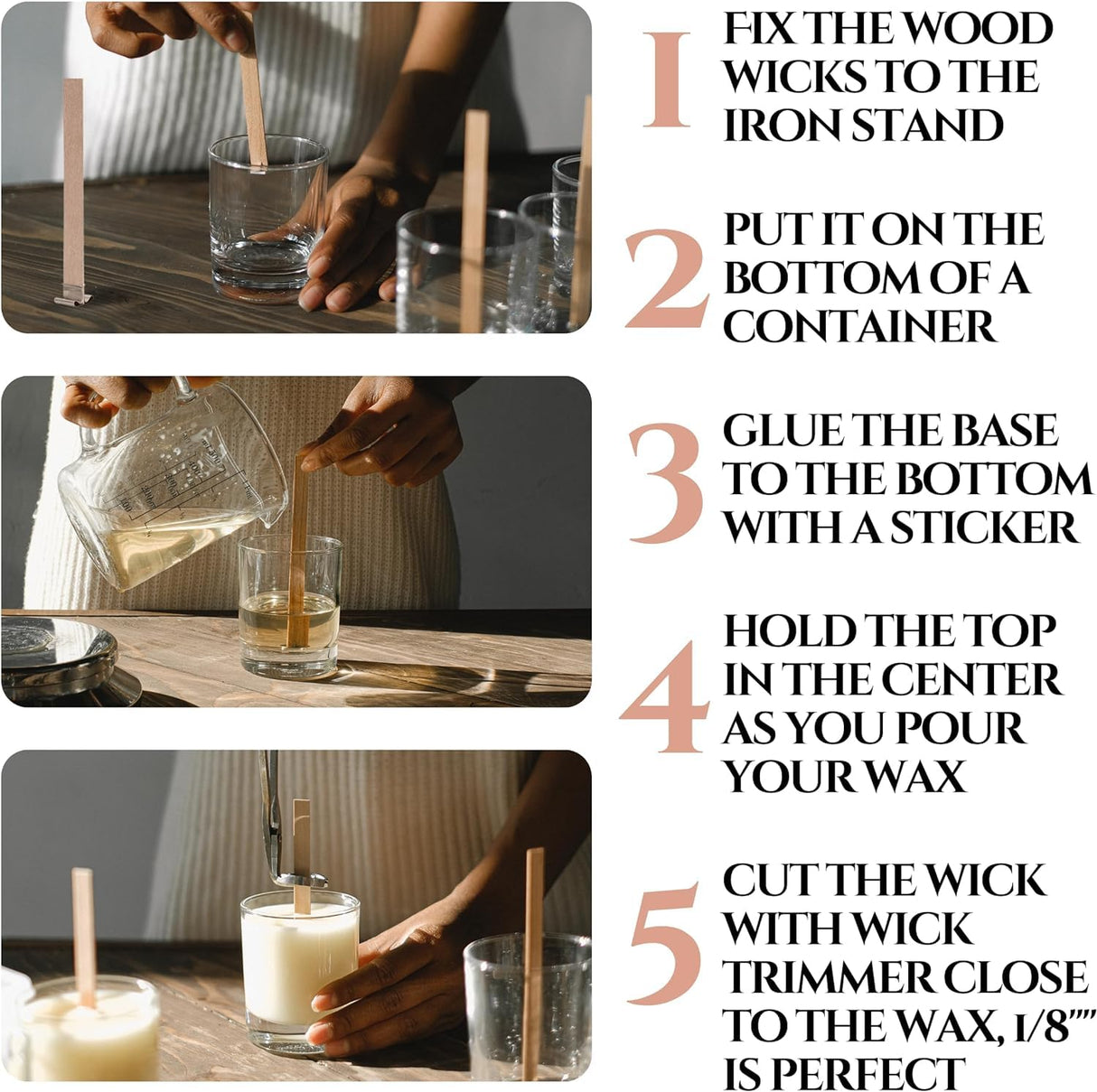 1 FIX THE WOOD WICKS TO THE IRON STAND

2 PUT IT ON THE BOTTOM OF A CONTAINER

3 GLUE THE BASE TO THE BOTTOM WITH A STICKER

4 HOLD THE TOP IN THE CENTER AS YOU POUR YOUR WAX

5 CUT THE WICK WITH WICK TRIMMER CLOSE TO THE WAX, 1/8"" IS PERFECT