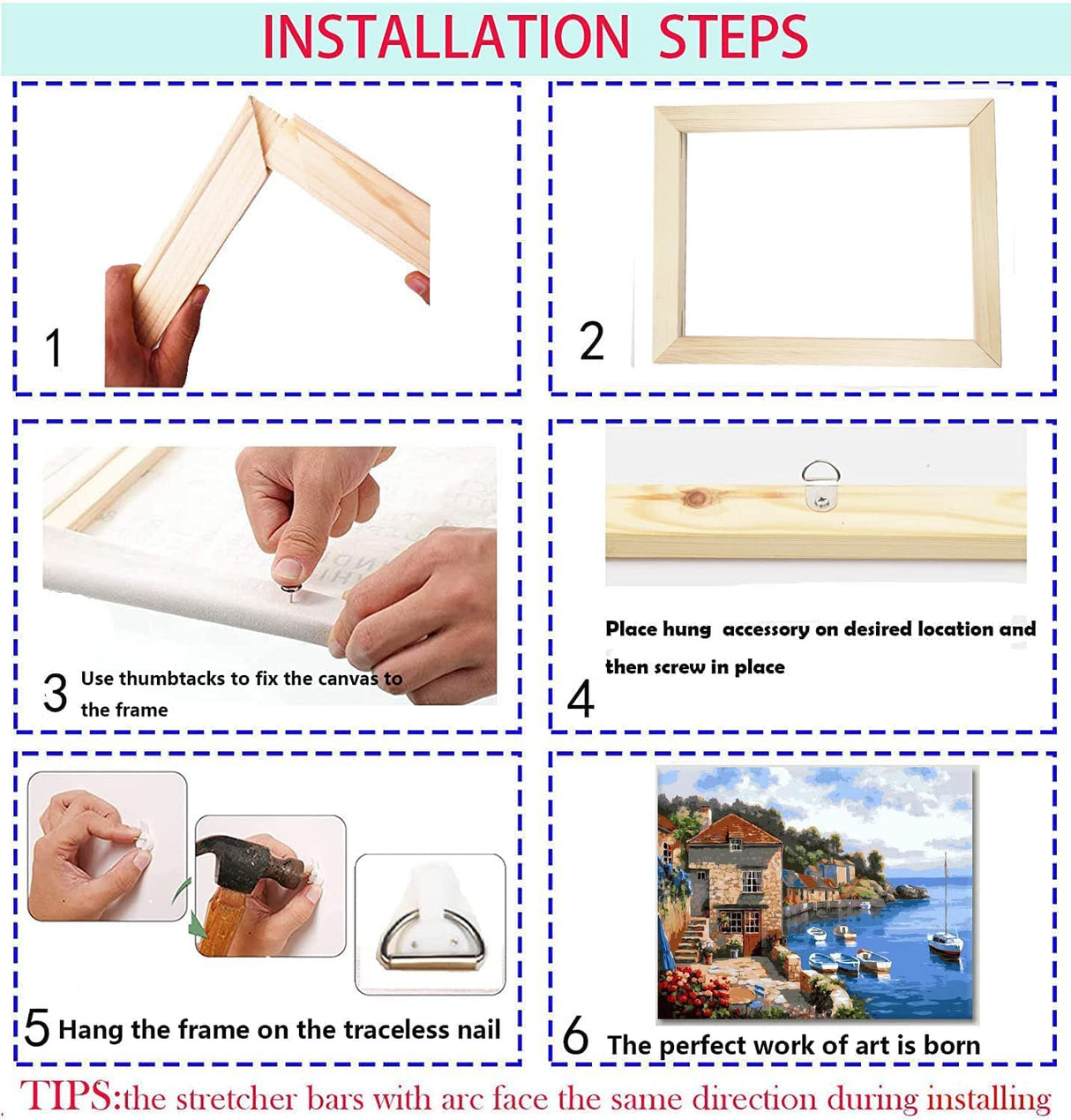 INSTALLATION STEPS

1

2

3 Use thumbtacks to fix the canvas to the frame

Place hung accessory on desired location and then screw in place

4

5 Hang the frame on the traceless nail

6 The perfect work of art is born

TIPS:the stretcher bars with arc face the same direction during installing