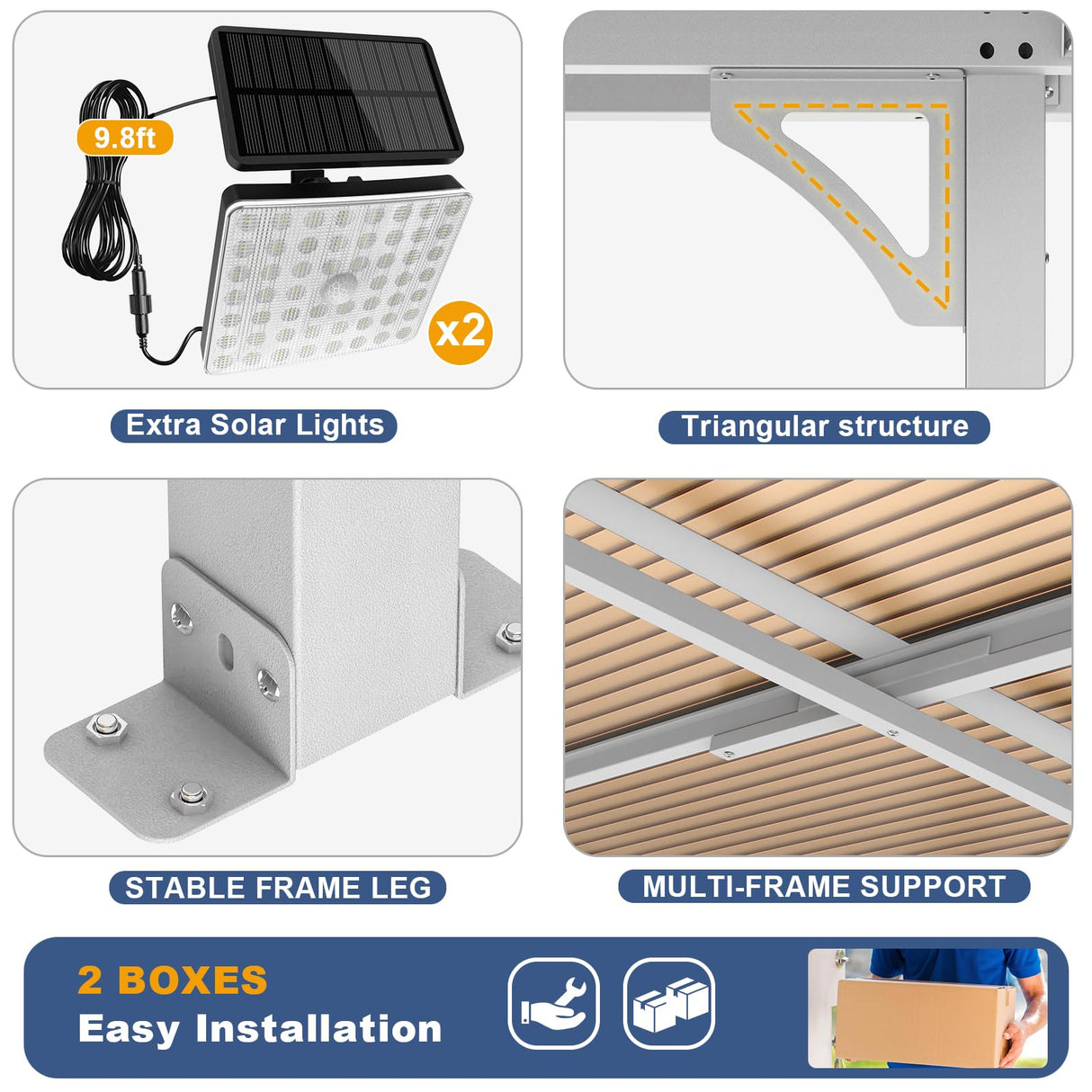 9.8ft

x2

Extra Solar Lights

Triangular structure

STABLE FRAME LEG

MULTI-FRAME SUPPORT

2 BOXES
Easy Installation