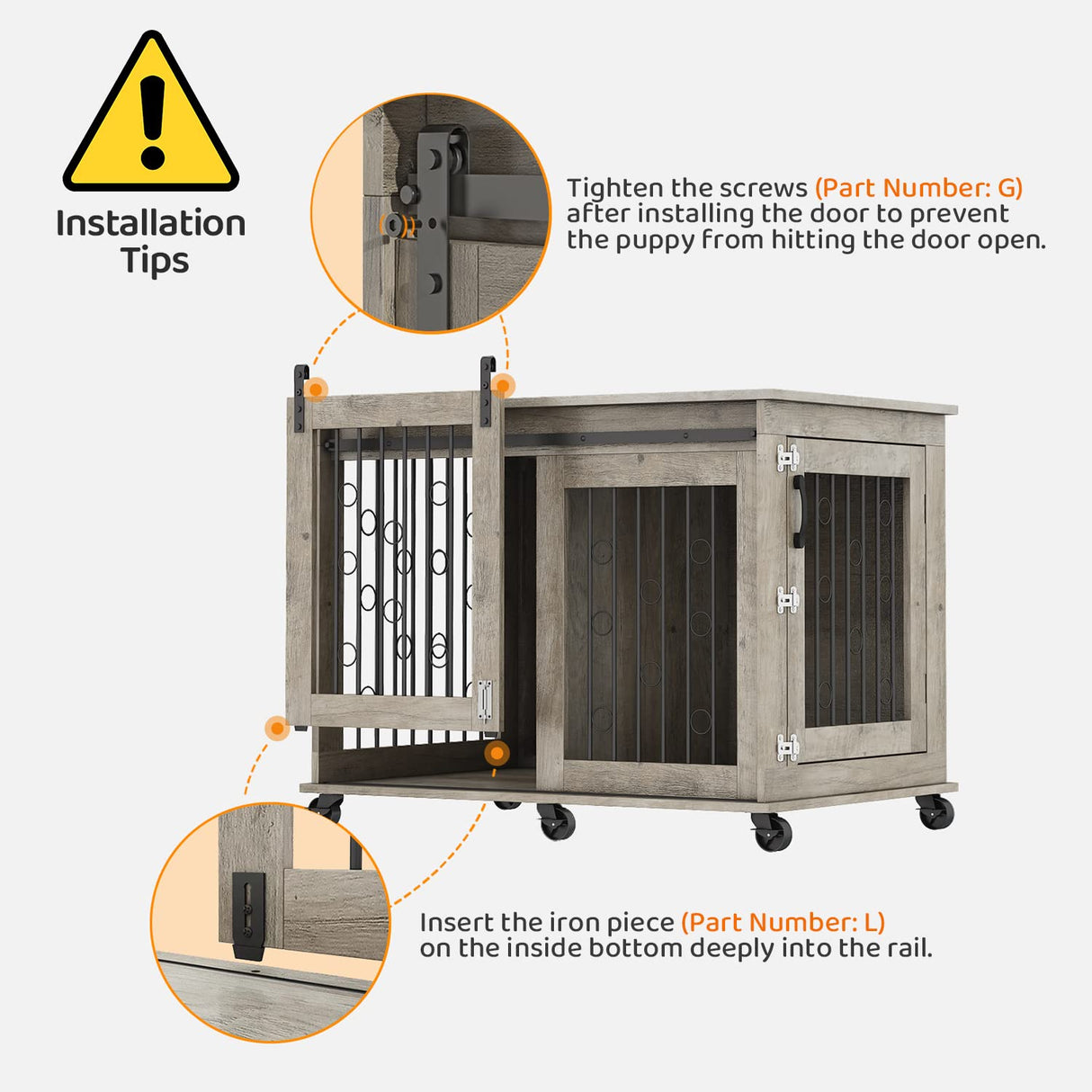 Installation Tips

Tighten the screws (Part Number: G) after installing the door to prevent the puppy from hitting the door open.

Insert the iron piece (Part Number: L) on the inside bottom deeply into the rail.