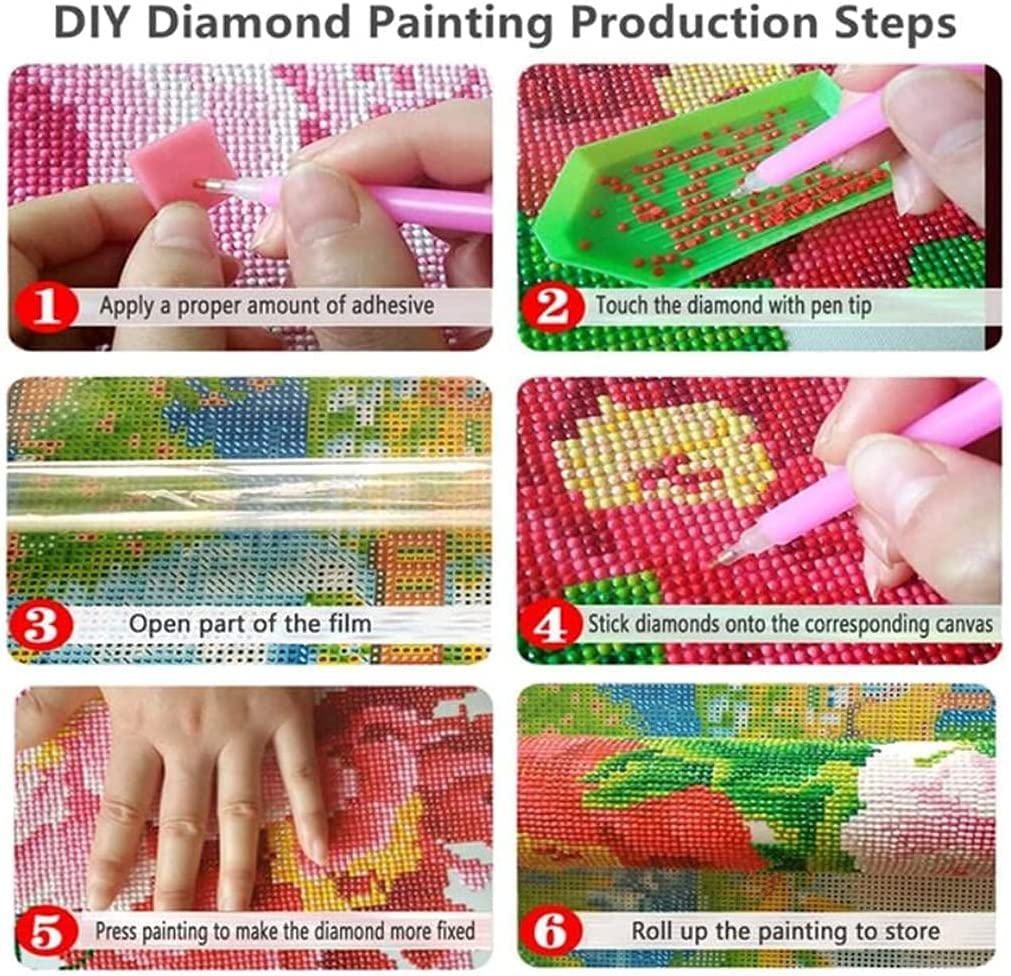 DIY Diamond Painting Production Steps

1 Apply a proper amount of adhesive

2 Touch the diamond with pen tip

3 Open part of the film

4 Stick diamonds onto the corresponding canvas

5 Press painting to make the diamond more fixed

6 Roll up the painting to store