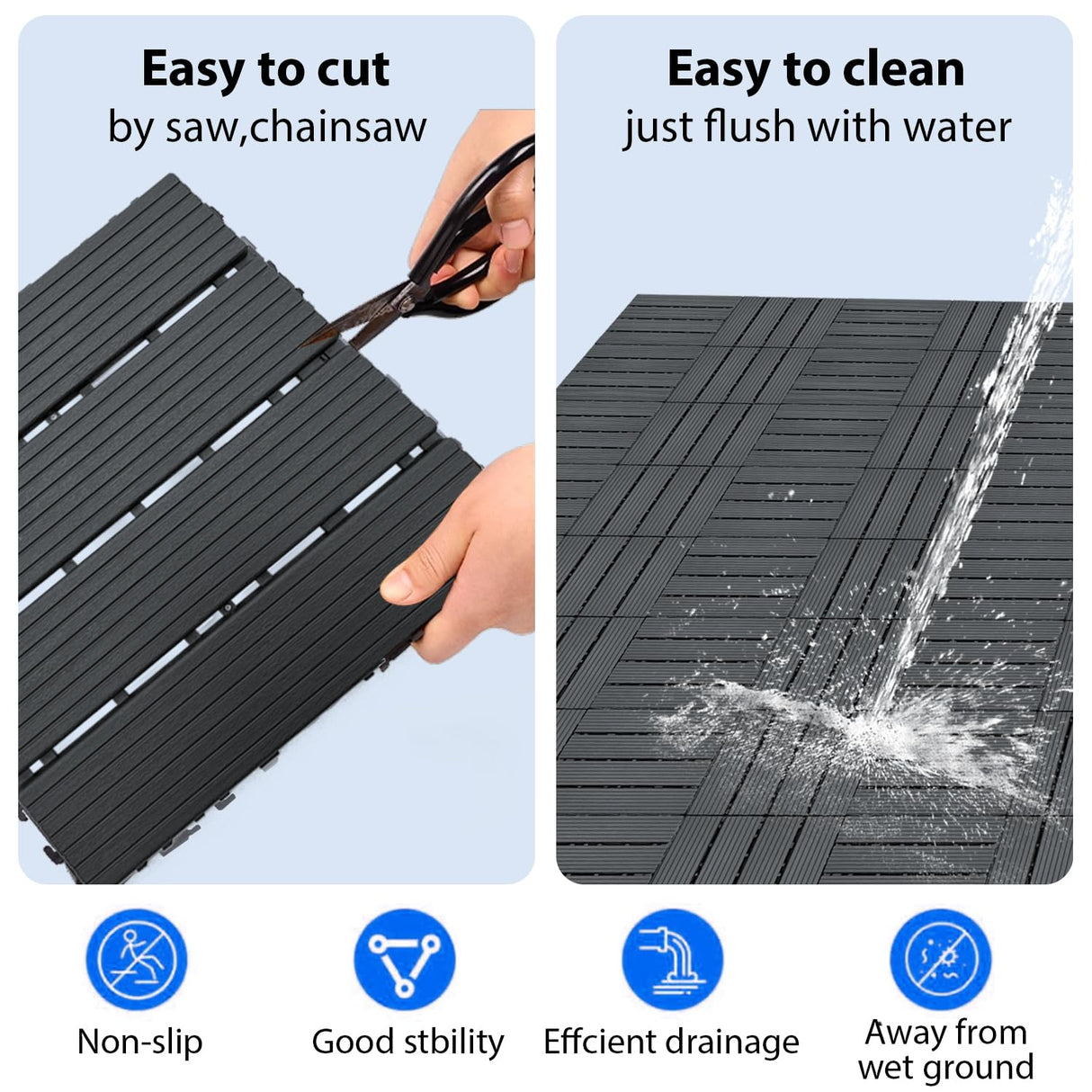 Easy to cut
by saw,chainsaw

Easy to clean
just flush with water

Non-slip

Good stbility

Effcient drainage

Away from
wet ground