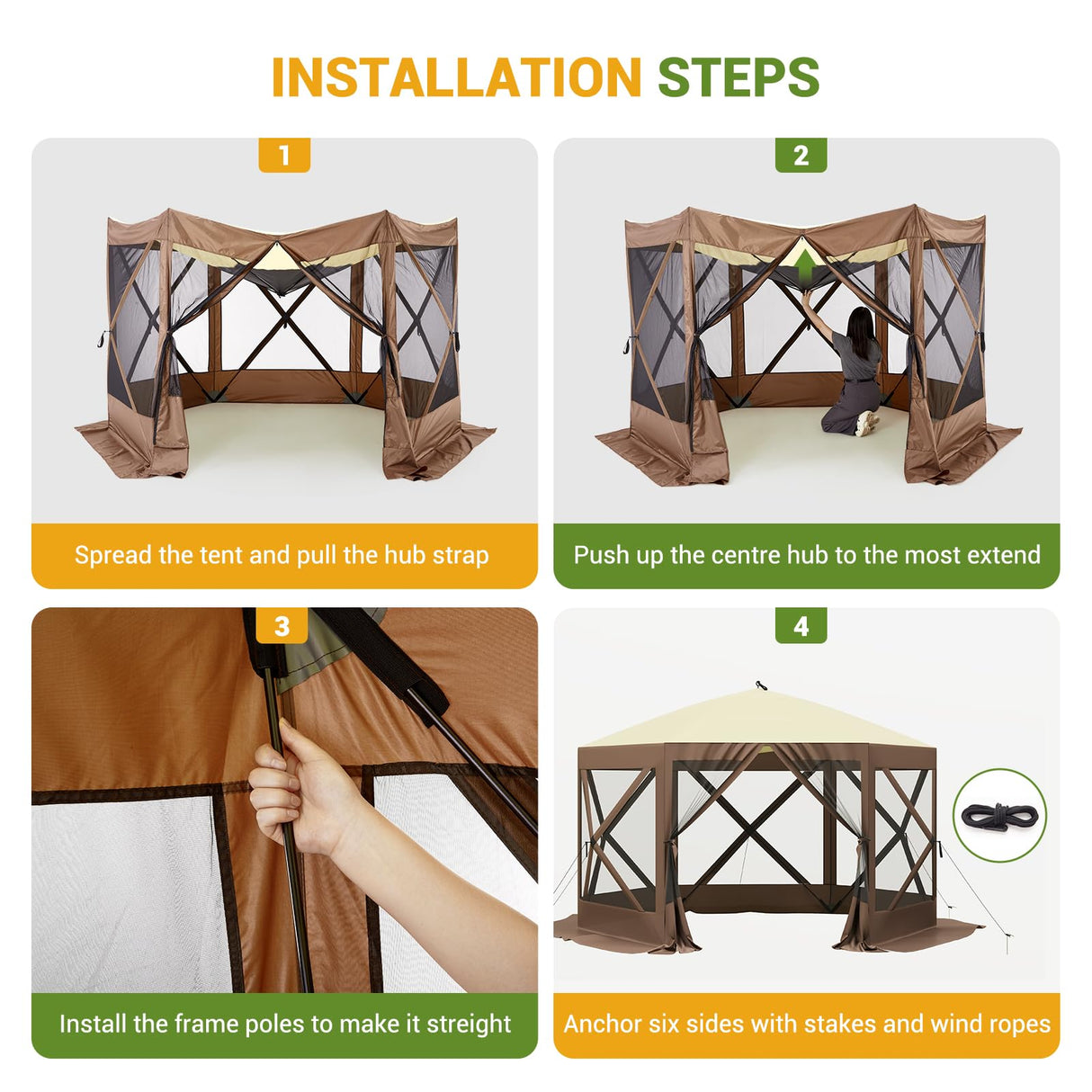 INSTALLATION STEPS

1

Spread the tent and pull the hub strap

2

Push up the centre hub to the most extend

3

Install the frame poles to make it streight

4

Anchor six sides with stakes and wind ropes