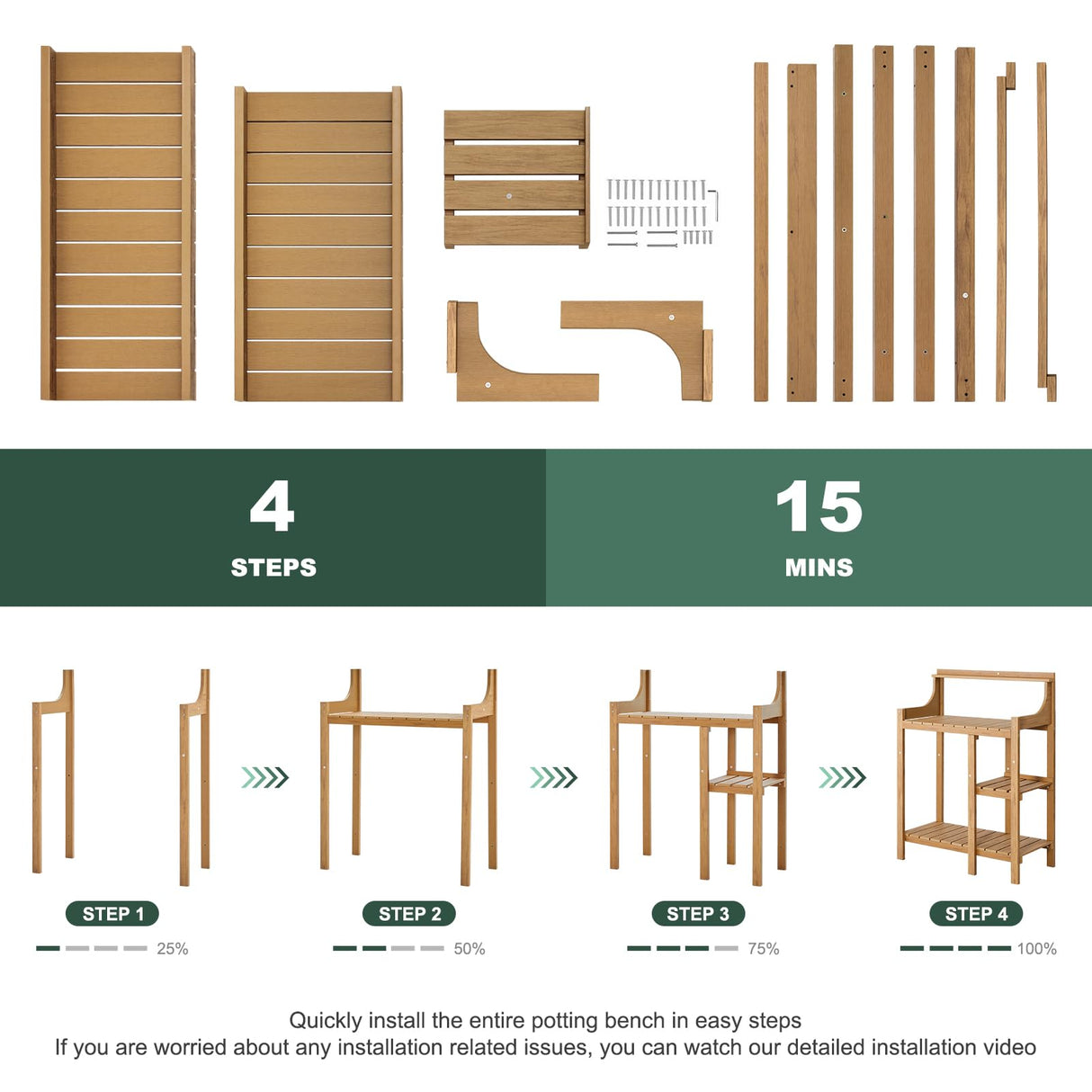 4
STEPS

15
MINS

STEP 1
25%

STEP 2
50%

STEP 3
75%

STEP 4
100%

Quickly install the entire potting bench in easy steps
If you are worried about any installation related issues, you can watch our detailed installation video