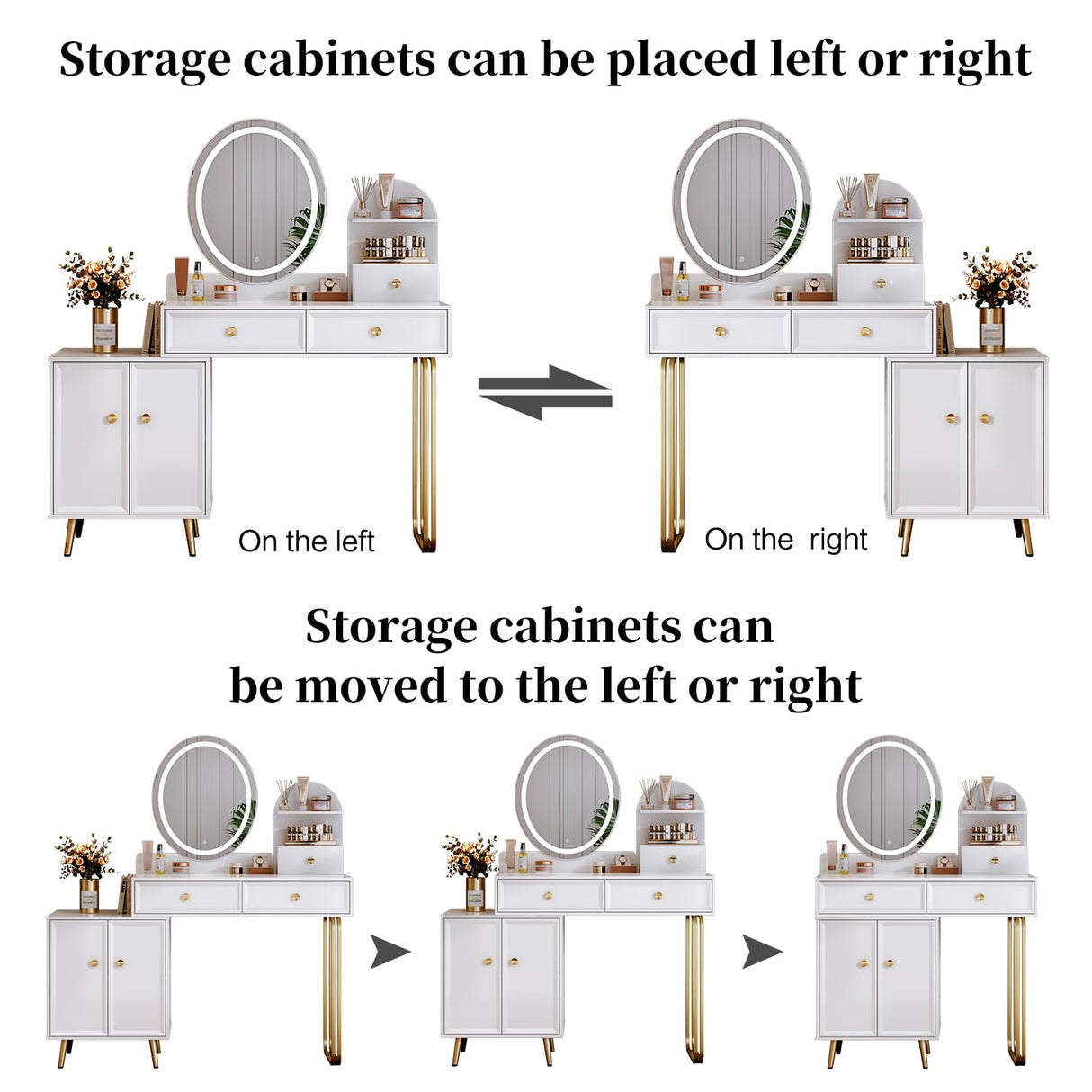 Storage cabinets can be placed left or right

On the left

On the  right

Storage cabinets can be moved to the left or right