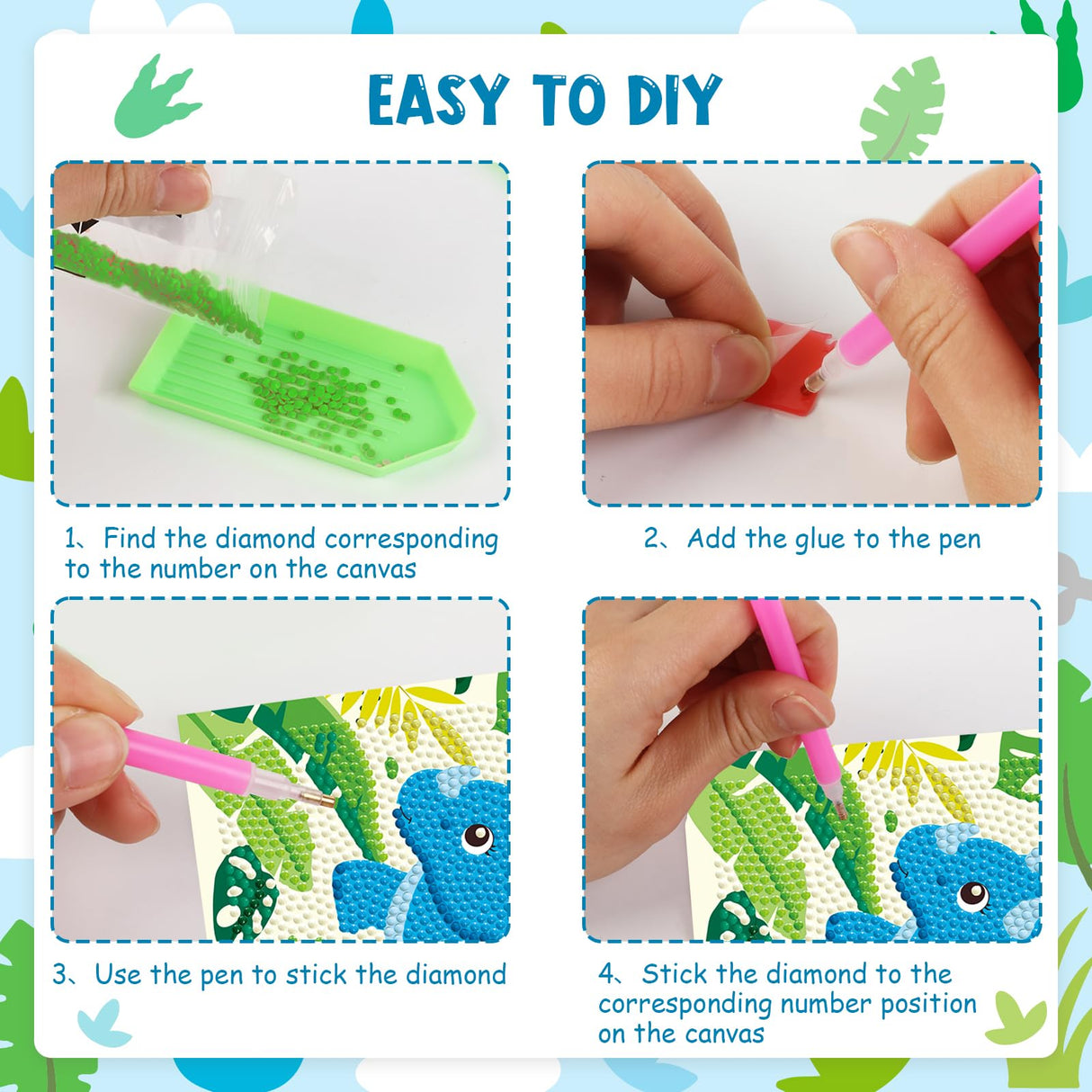 EASY TO DIY

1、Find the diamond corresponding to the number on the canvas

2、Add the glue to the pen

3、Use the pen to stick the diamond

4、Stick the diamond to the corresponding number position on the canvas