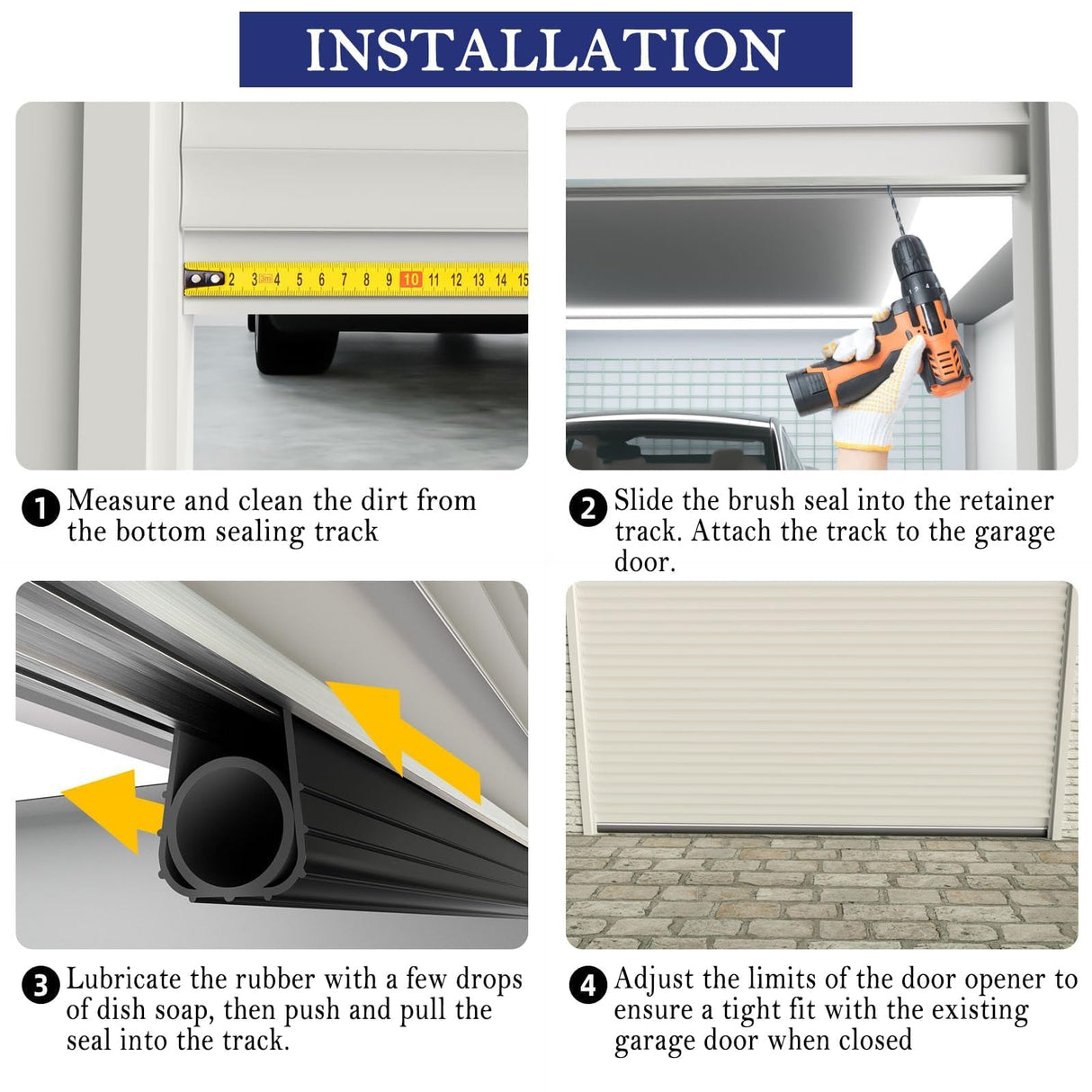 INSTALLATION

2 3 4 5 6 7 8 9 10 11 12 13 14 15

1 Measure and clean the dirt from the bottom sealing track

2 Slide the brush seal into the retainer track. Attach the track to the garage door.

3 Lubricate the rubber with a few drops of dish soap, then push and pull the seal into the track.

4 Adjust the limits of the door opener to ensure a tight fit with the existing garage door when closed