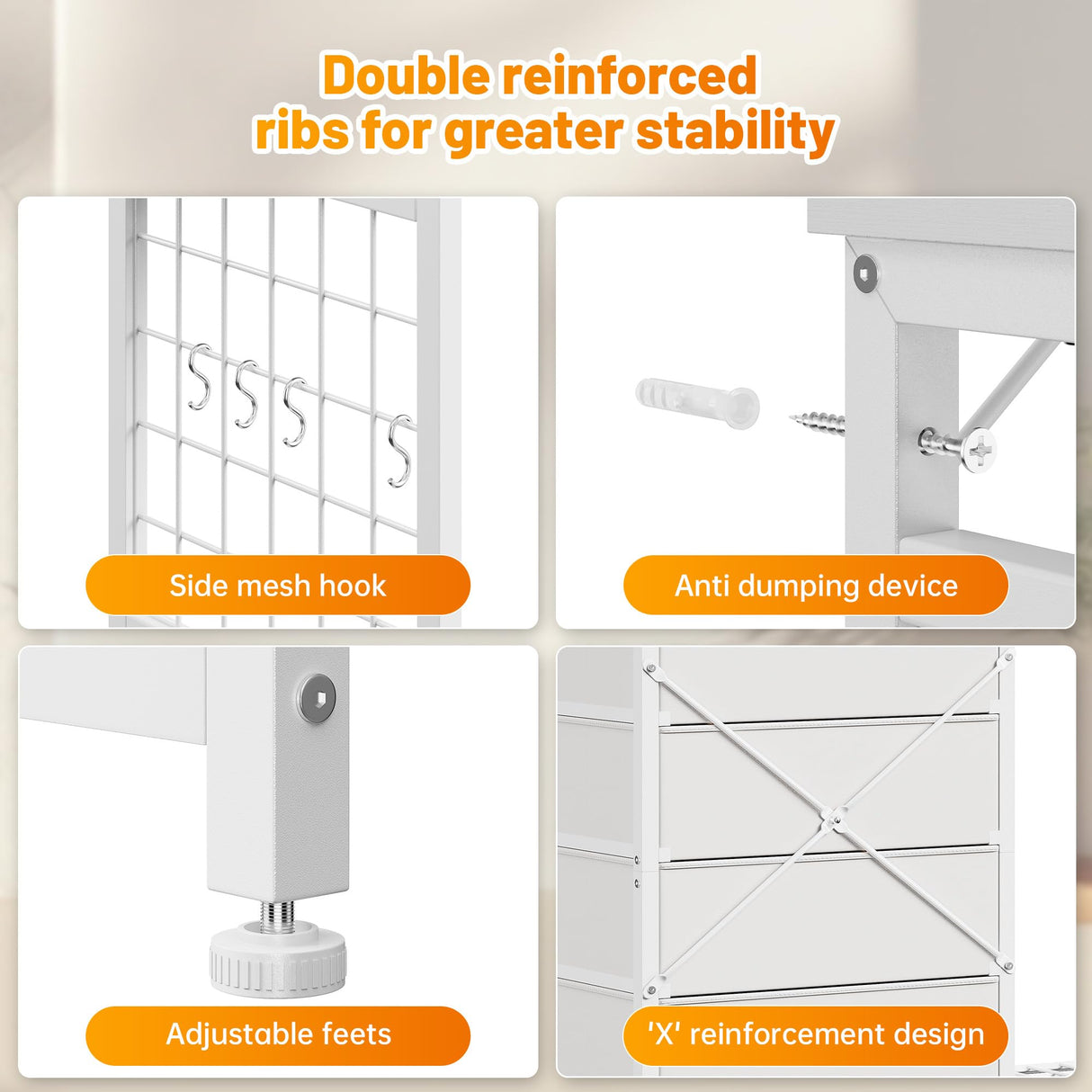 Double reinforced ribs for greater stability

Side mesh hook

Anti dumping device

Adjustable feets

'X' reinforcement design