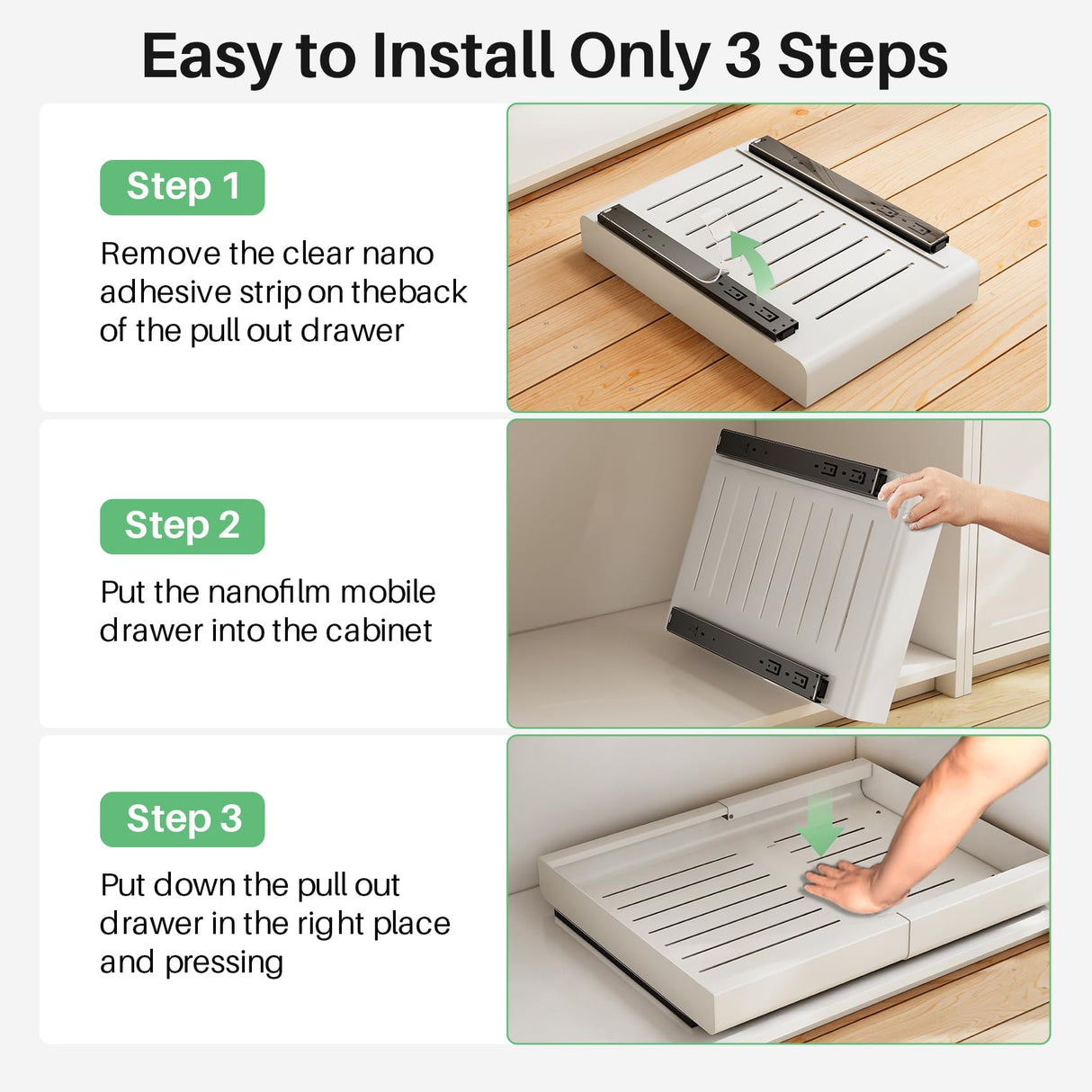 Easy to Install Only 3 Steps

Step 1

Remove the clear nano adhesive strip on theback of the pull out drawer

Step 2

Put the nanofilm mobile drawer into the cabinet

Step 3

Put down the pull out drawer in the right place and pressing