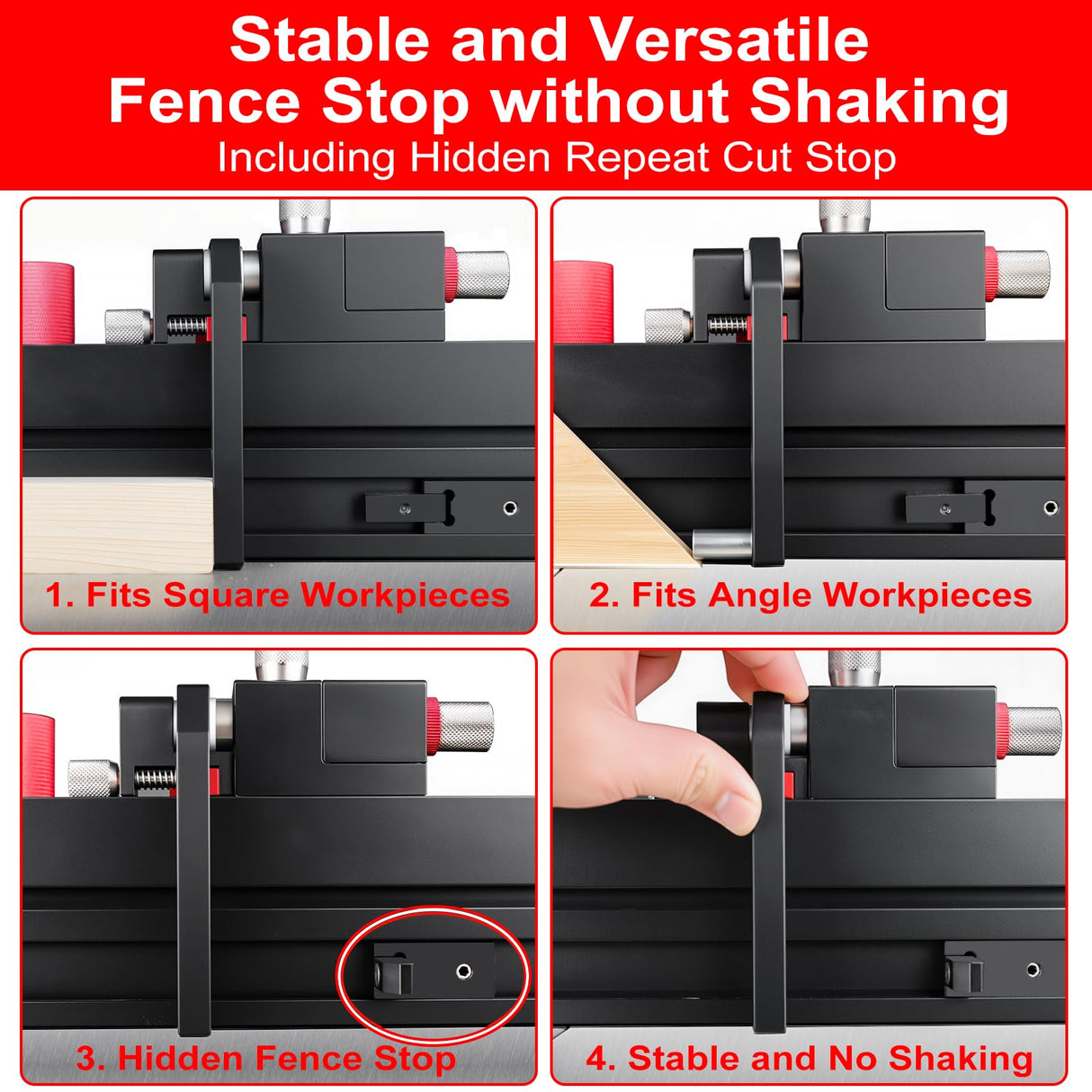 Stable and Versatile Fence Stop without Shaking
Including Hidden Repeat Cut Stop

1. Fits Square Workpieces

2. Fits Angle Workpieces

3. Hidden Fence Stop

4. Stable and No Shaking