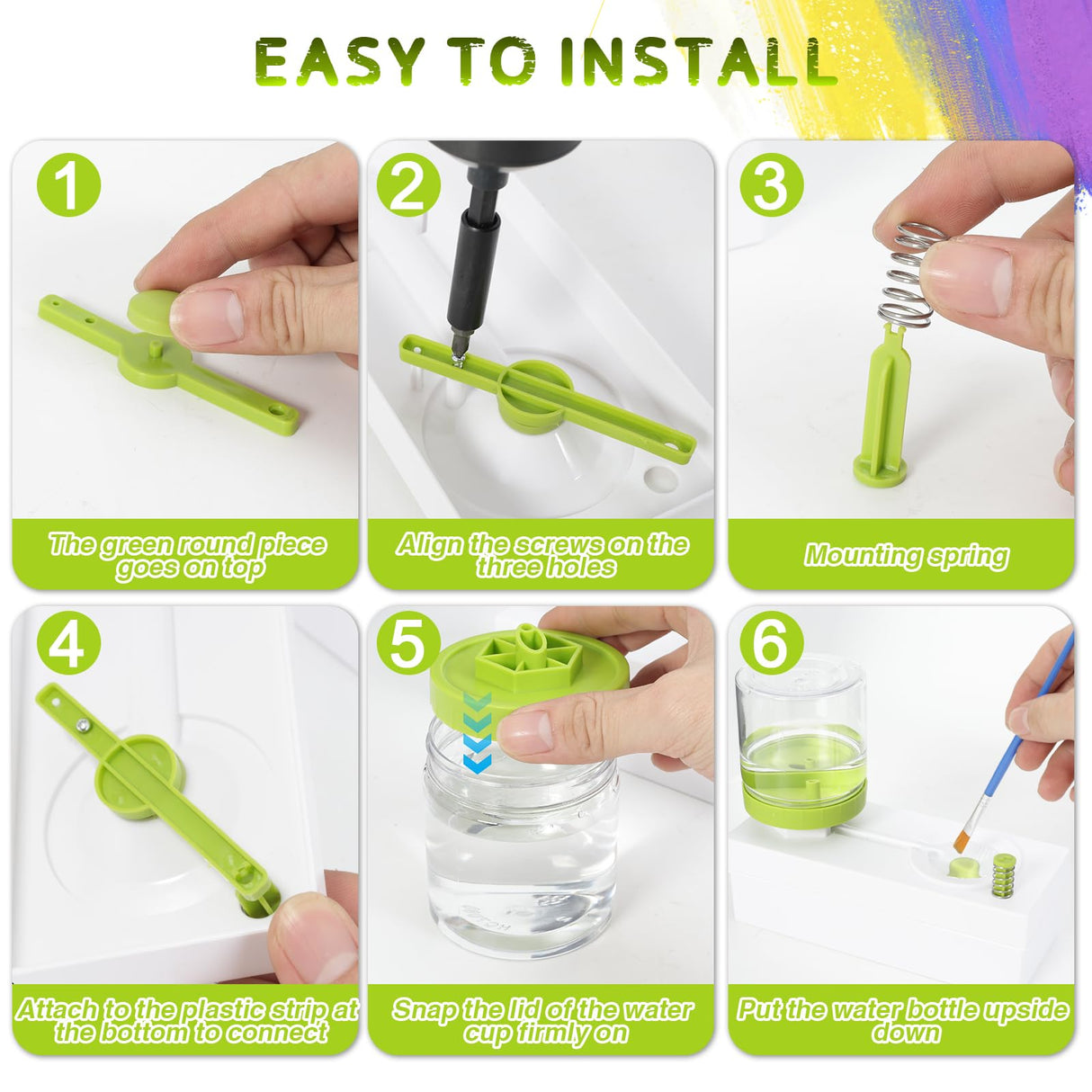 EASY TO INSTALL

1

The green round piece goes on top

2

Align the screws on the three holes

3

Mounting spring

4

Attach to the plastic strip at the bottom to connect

5

Snap the lid of the water cup firmly on

6

Put the water bottle upside down