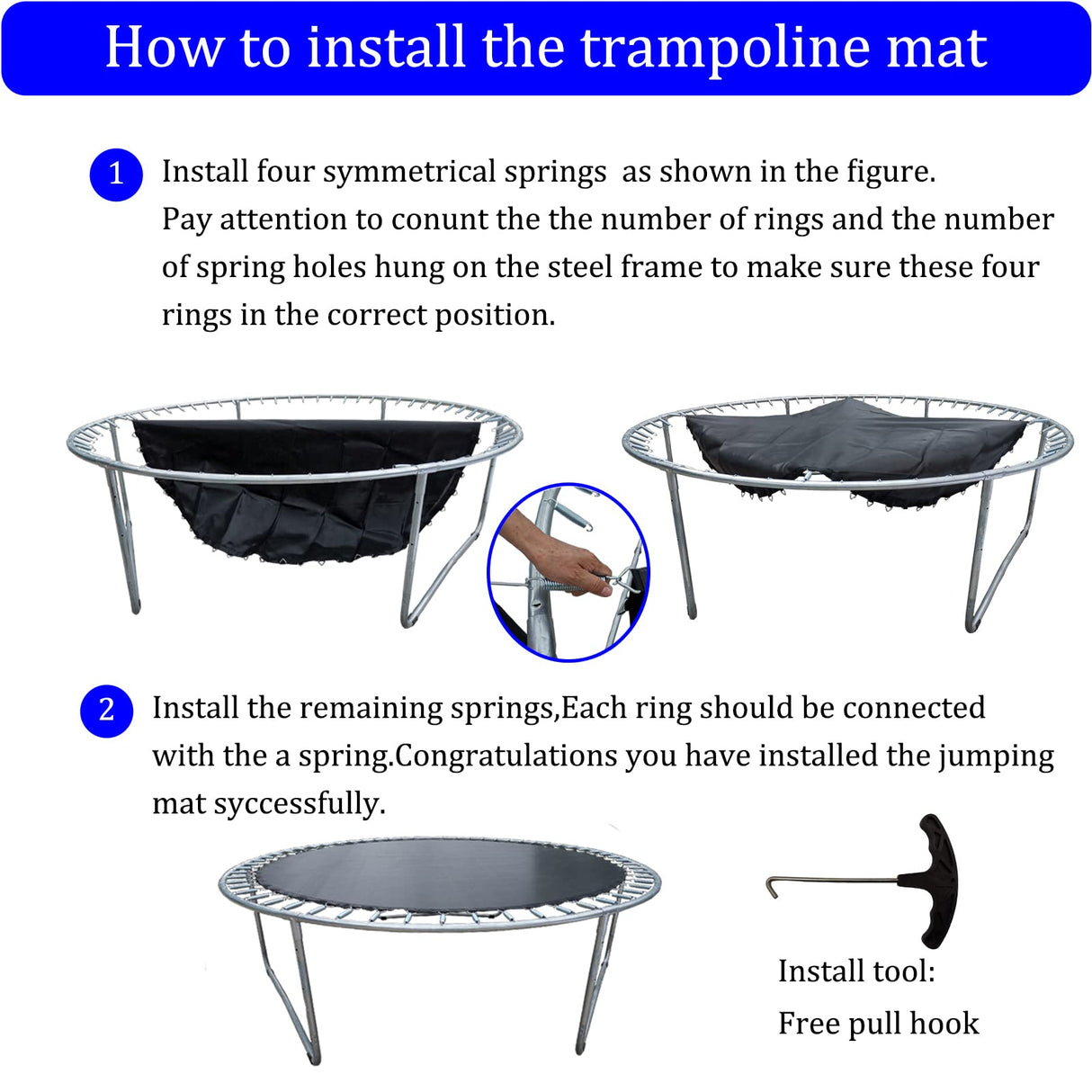 How to install the trampoline mat

1 Install four symmetrical springs as shown in the figure. Pay attention to conunt the the number of rings and the number of spring holes hung on the steel frame to make sure these four rings in the correct position.

2 Install the remaining springs,Each ring should be connected with the a spring.Congratulations you have installed the jumping mat syccessfully.

Install tool:
Free pull hook