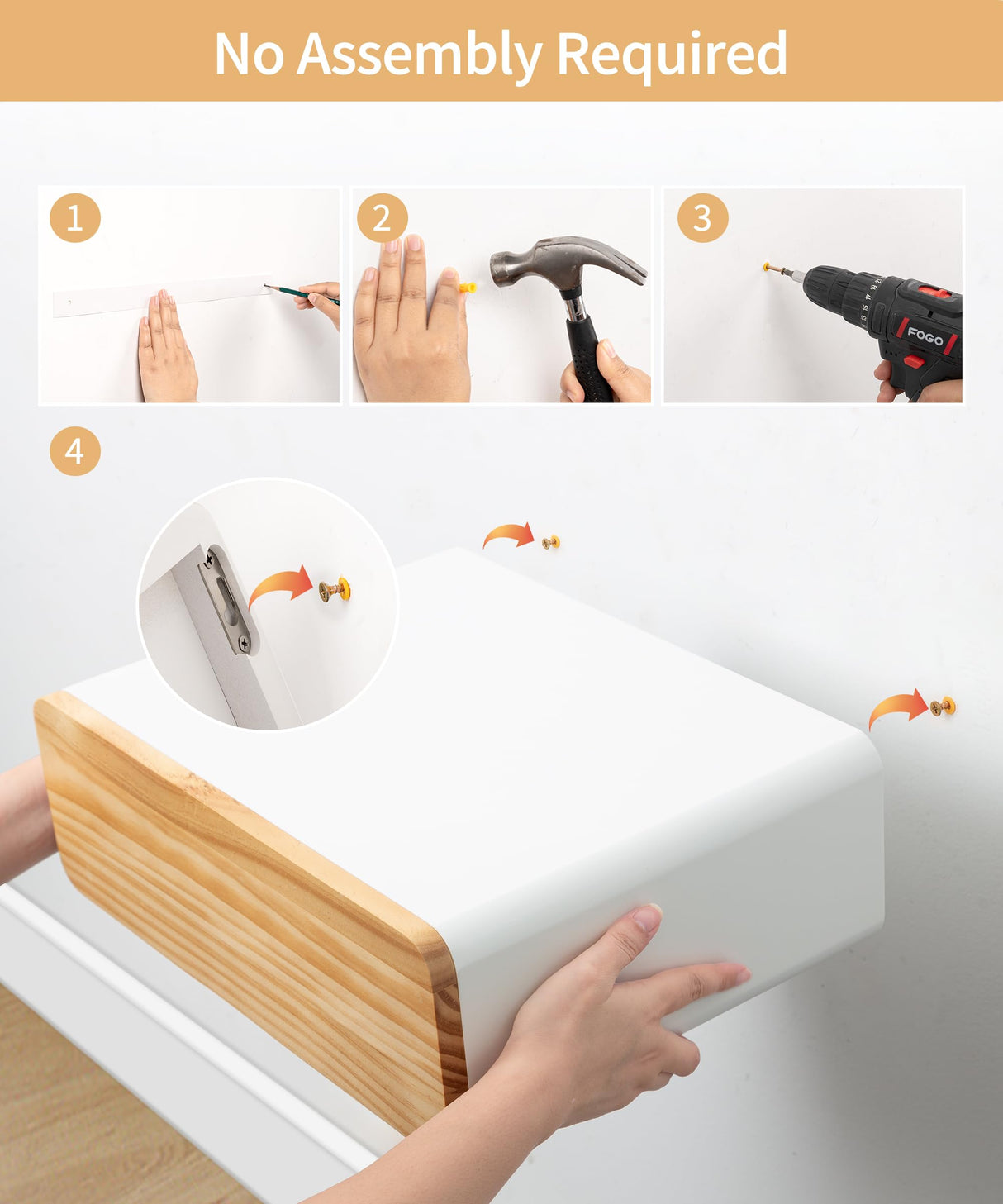 No Assembly Required

1

2

3

FOGO

4