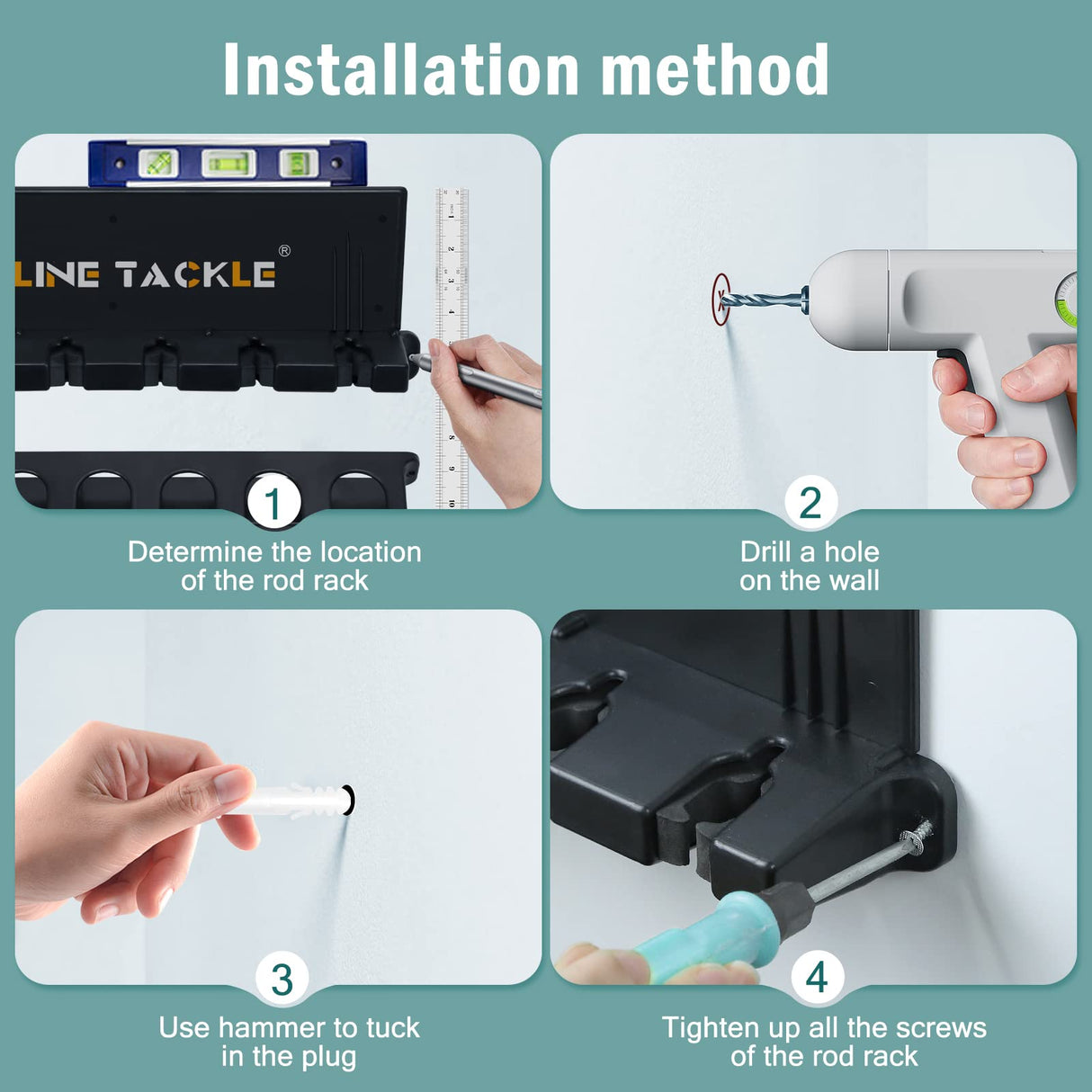 Installation method

LINE TACKLE®

1
Determine the location of the rod rack

2
Drill a hole on the wall

3
Use hammer to tuck in the plug

4
Tighten up all the screws of the rod rack