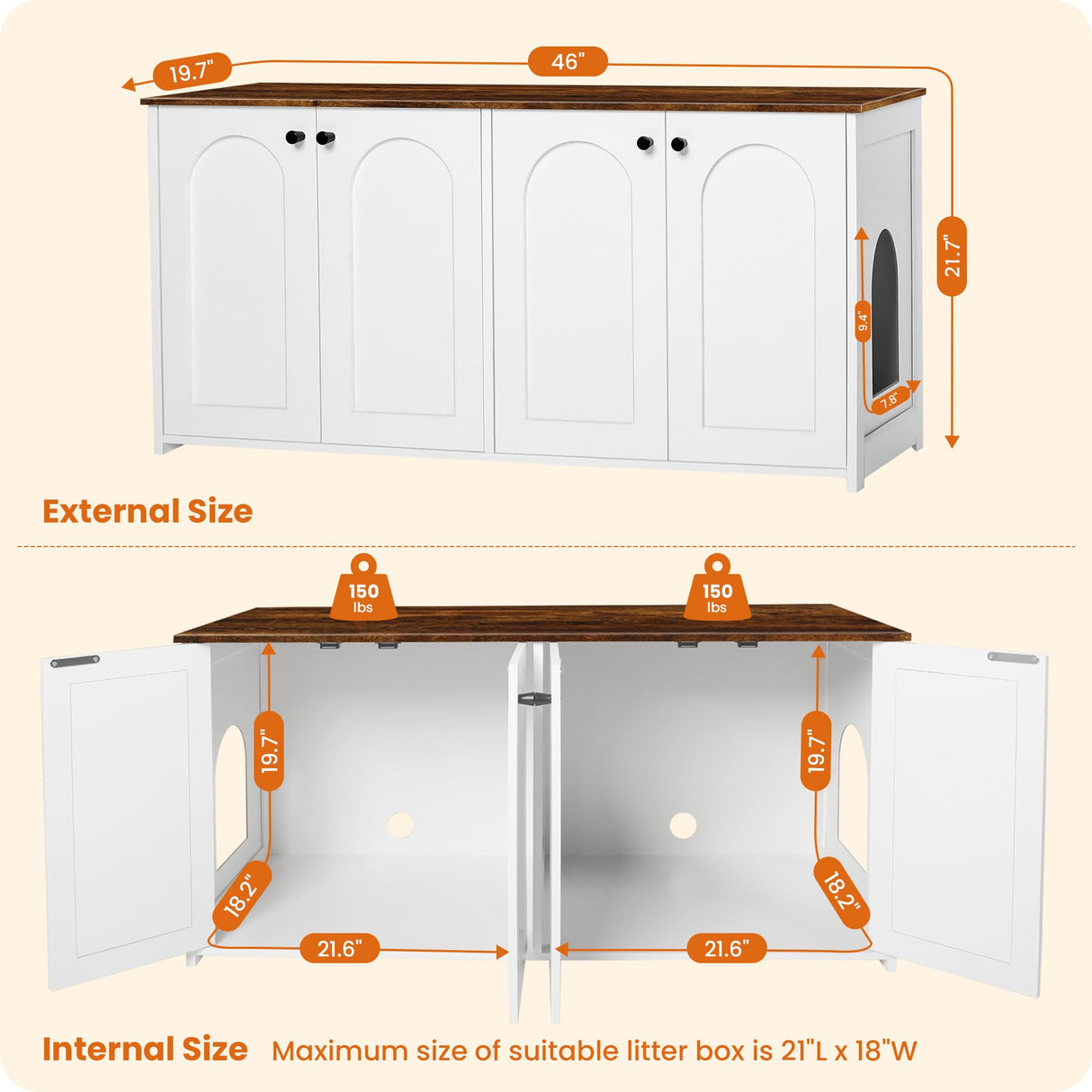 19.7"

46"

21.7"

9.4"

7.8"

External Size

150 lbs

150 lbs

19.7"

19.7"

18.2"

18.2"

21.6"

21.6"

Internal Size Maximum size of suitable litter box is 21"L x 18"W