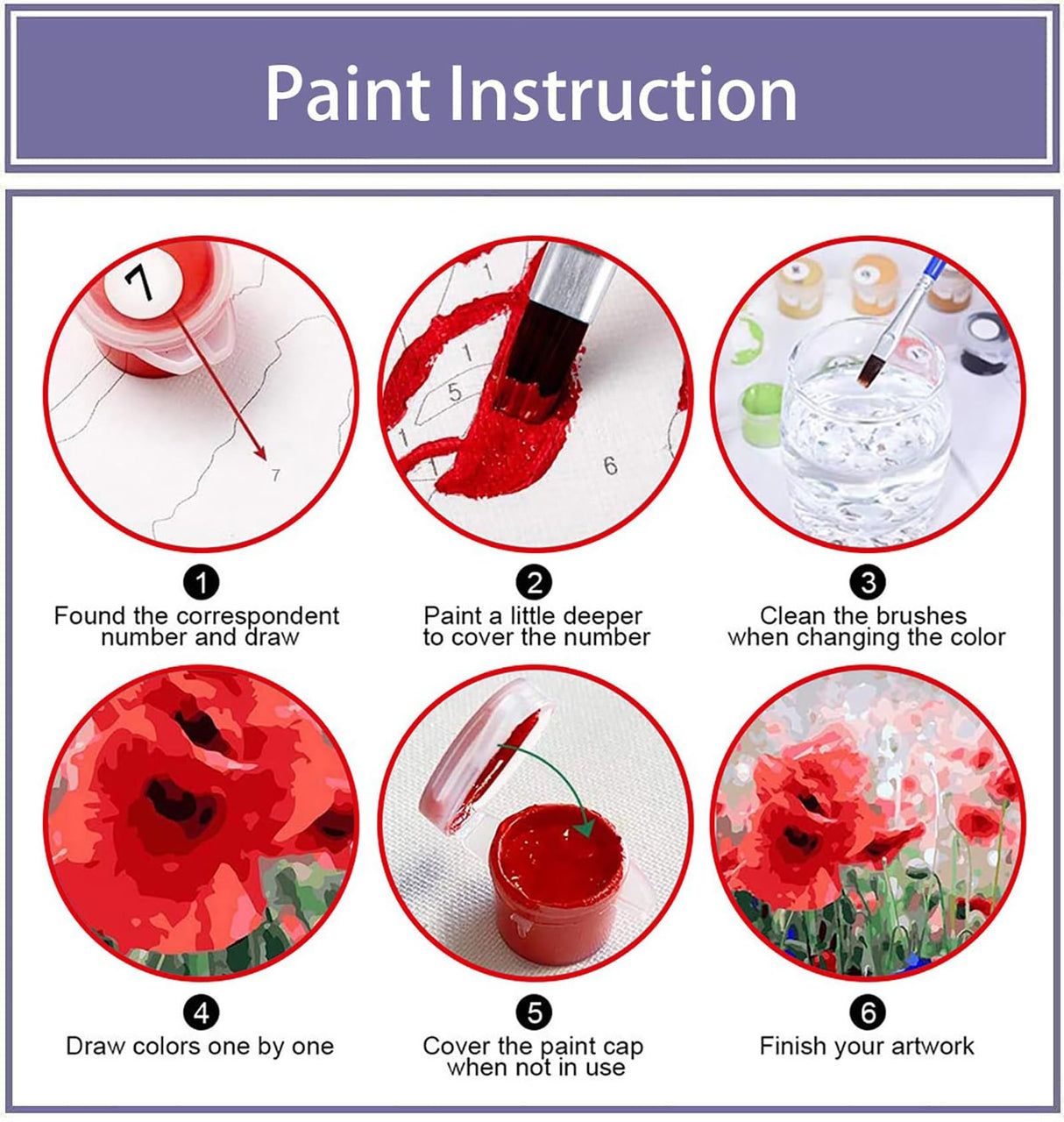 Paint Instruction

7

7

1

1

5

1

1

6

1
Found the correspondent number and draw

2
Paint a little deeper to cover the number

3
Clean the brushes when changing the color

4
Draw colors one by one

5
Cover the paint cap when not in use

6
Finish your artwork