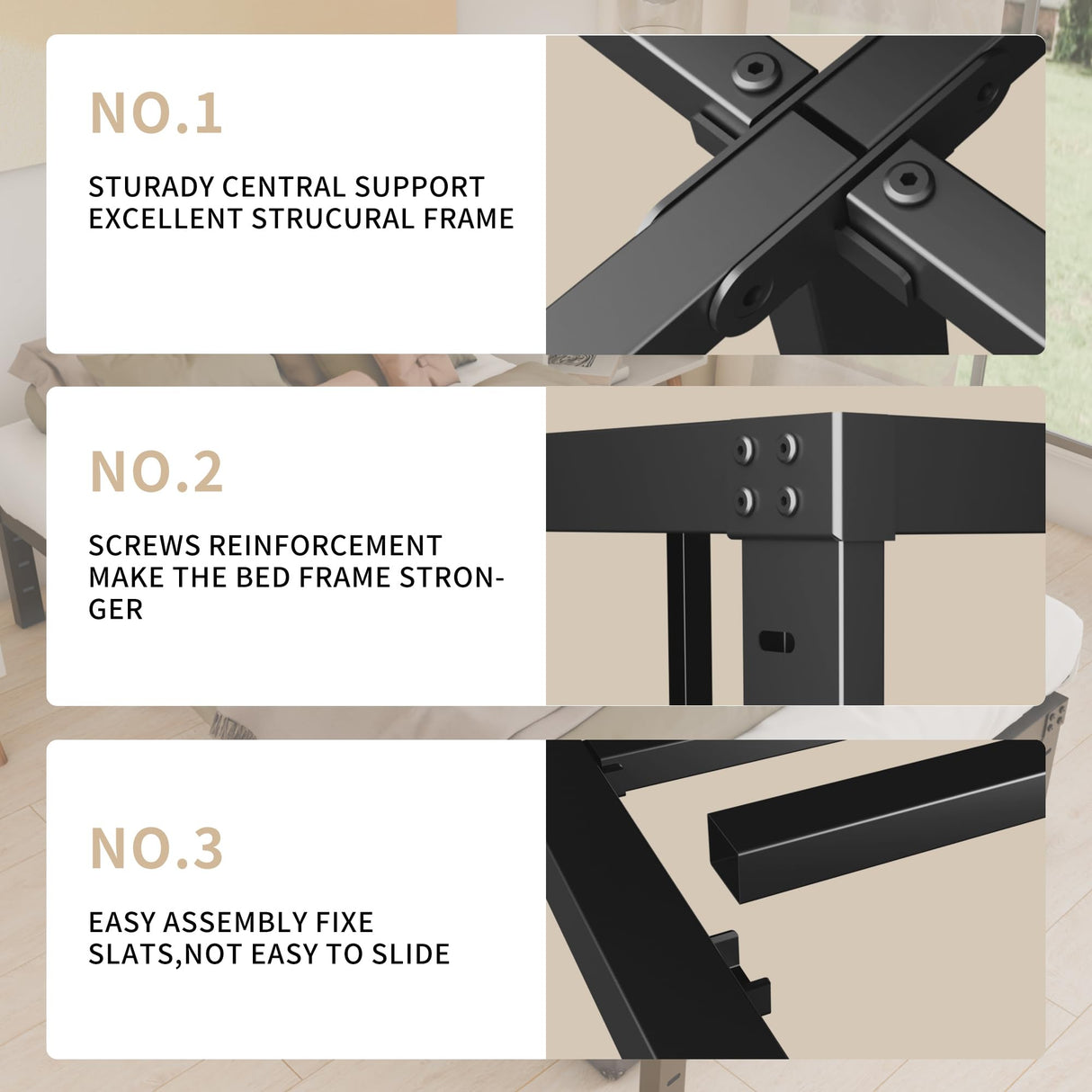 NO.1

STURADY CENTRAL SUPPORT
EXCELLENT STRUCURAL FRAME

NO.2

SCREWS REINFORCEMENT
MAKE THE BED FRAME STRONGER

NO.3

EASY ASSEMBLY FIXE
SLATS,NOT EASY TO SLIDE