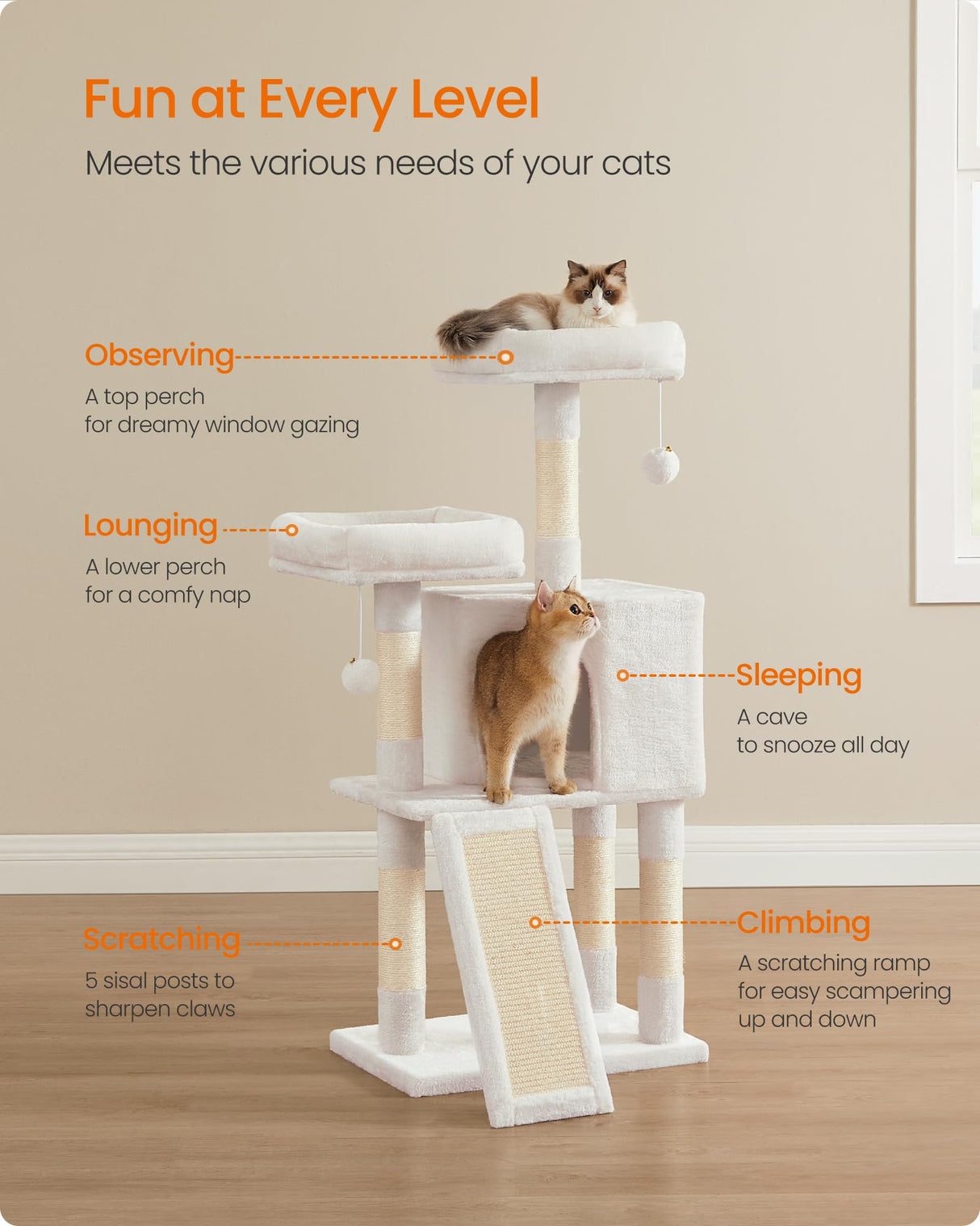 Fun at Every Level

Meets the various needs of your cats

Observing

A top perch for dreamy window gazing

Lounging

A lower perch for a comfy nap

Sleeping

A cave to snooze all day

Scratching

5 sisal posts to sharpen claws

Climbing

A scratching ramp for easy scampering up and down