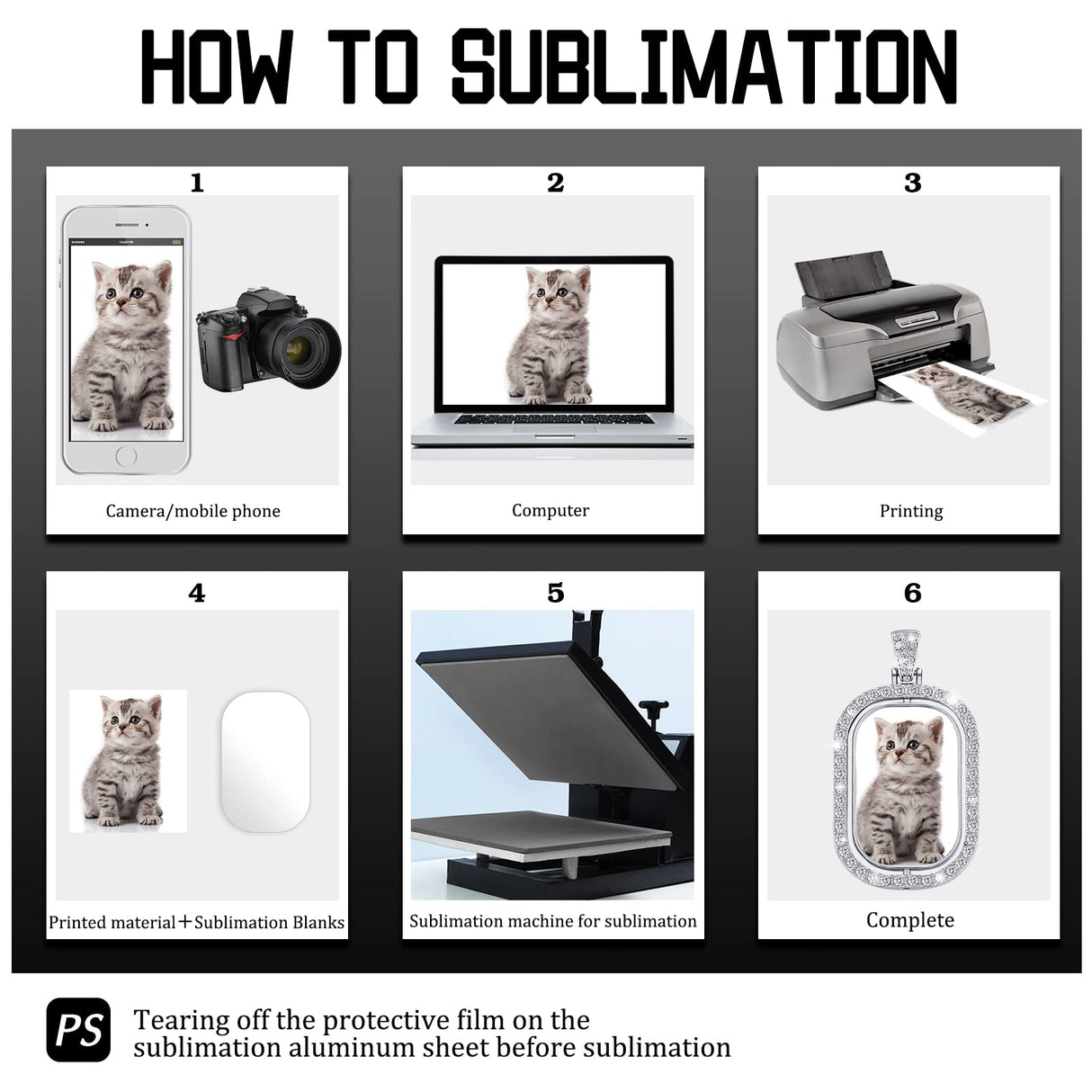 HOW TO SUBLIMATION

1

Camera/mobile phone

2

Computer

3

Printing

4

Printed material＋Sublimation Blanks

5

Sublimation machine for sublimation

6

Complete

PS

Tearing off the protective film on the sublimation aluminum sheet before sublimation