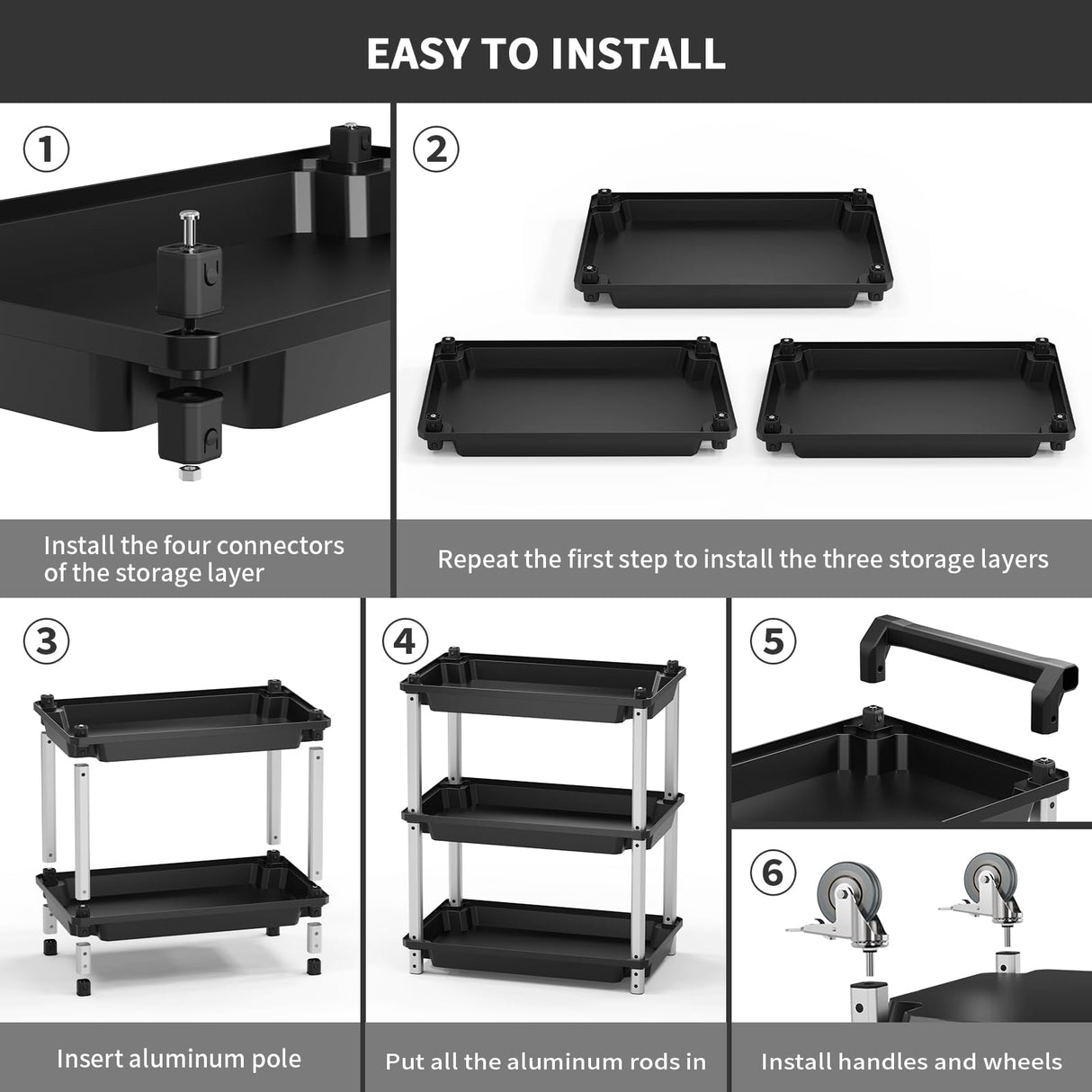 EASY TO INSTALL

①

Install the four connectors of the storage layer

②

Repeat the first step to install the three storage layers

③

Insert aluminum pole

④

Put all the aluminum rods in

⑤

⑥

Install handles and wheels