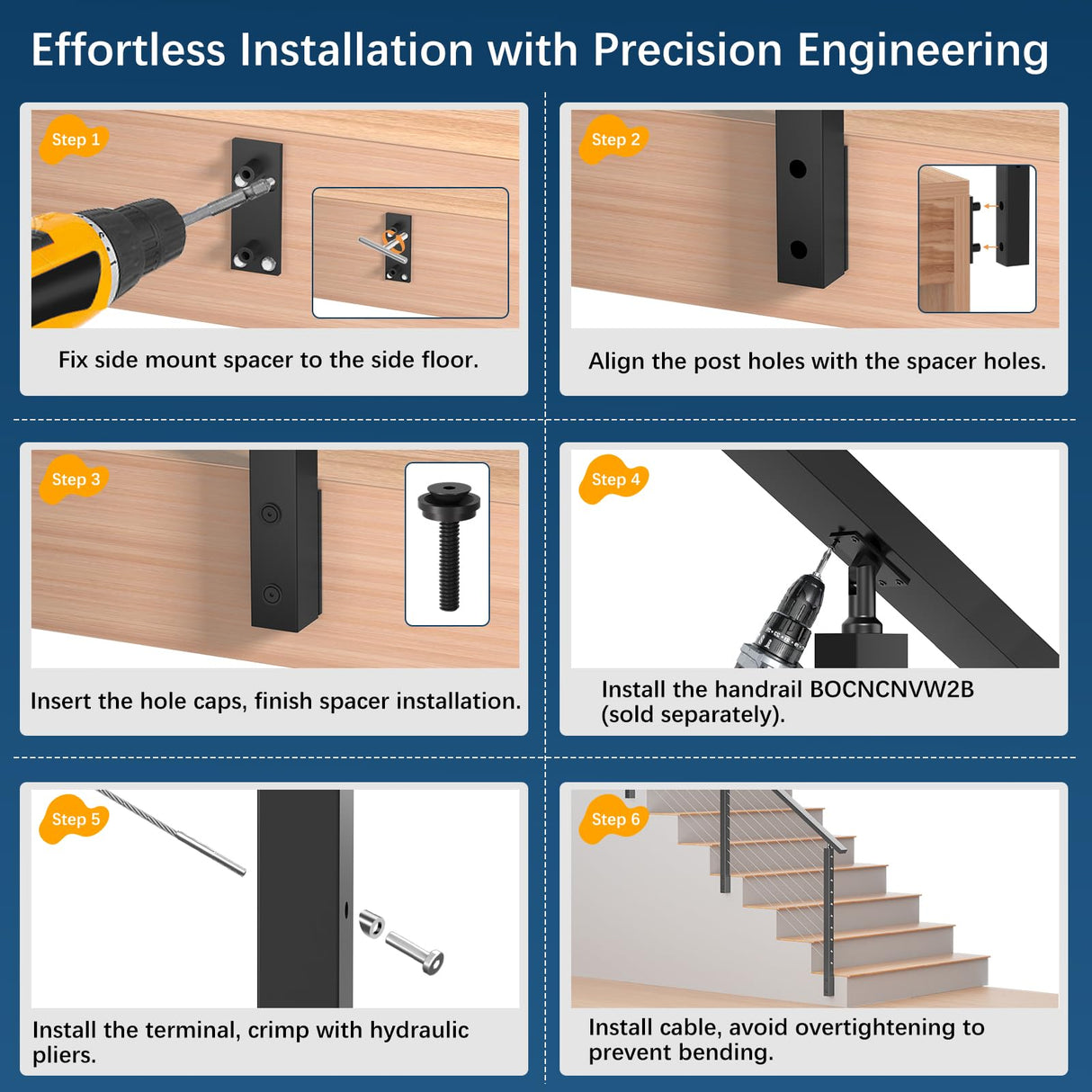 Effortless Installation with Precision Engineering

Step 1

Fix side mount spacer to the side floor.

Step 2

Align the post holes with the spacer holes.

Step 3

Insert the hole caps, finish spacer installation.

Step 4

Install the handrail BOCNCNVW2B (sold separately).

Step 5

Install the terminal, crimp with hydraulic pliers.

Step 6

Install cable, avoid overtightening to prevent bending.