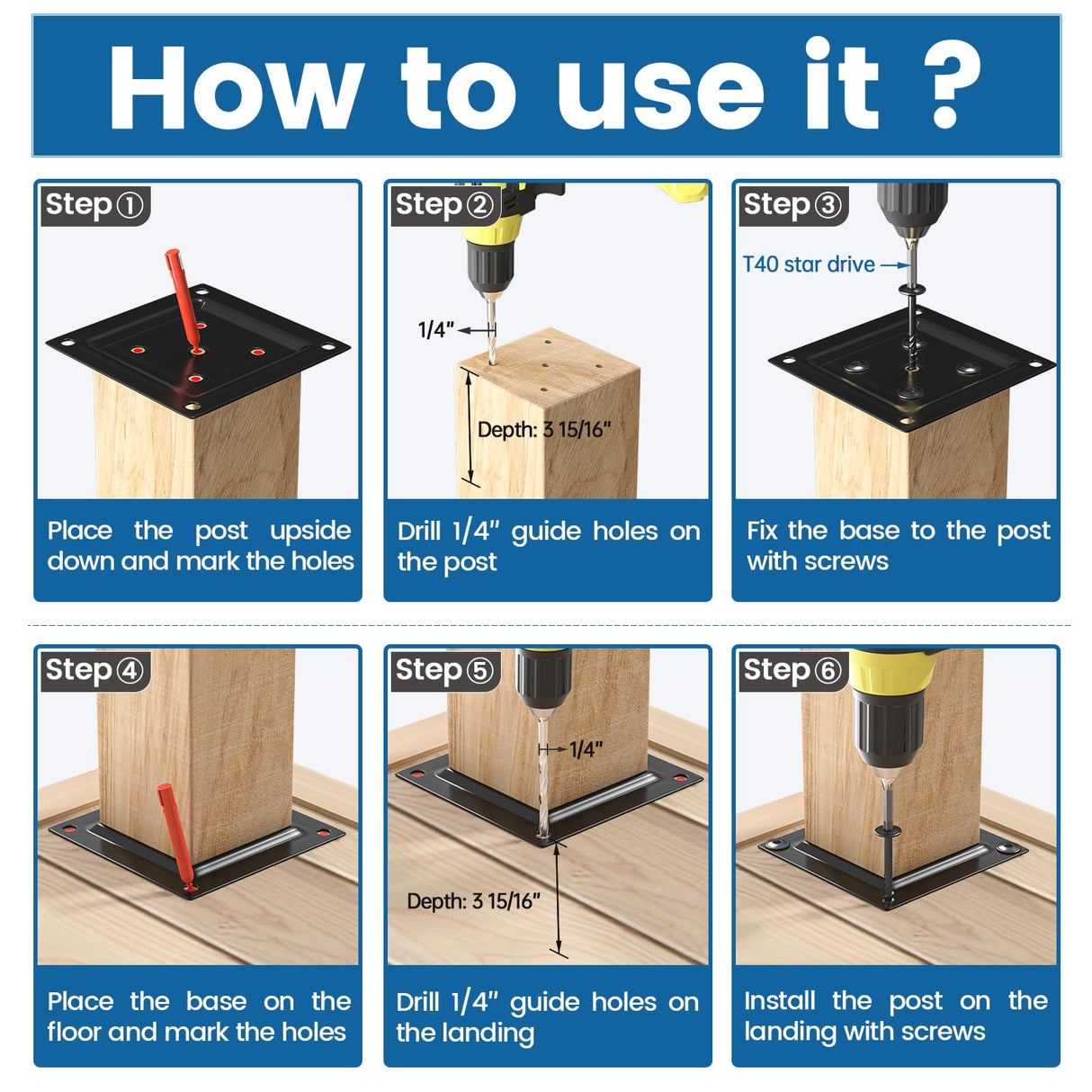 How to use it ?

Step①

Place the post upside down and mark the holes

Step②

1/4"

Depth: 3 15/16"

Drill 1/4" guide holes on the post

Step③

T40 star drive

Fix the base to the post with screws

Step④

Place the base on the floor and mark the holes

Step⑤

1/4"

Depth: 3 15/16"

Drill 1/4" guide holes on the landing

Step⑥

Install the post on the landing with screws