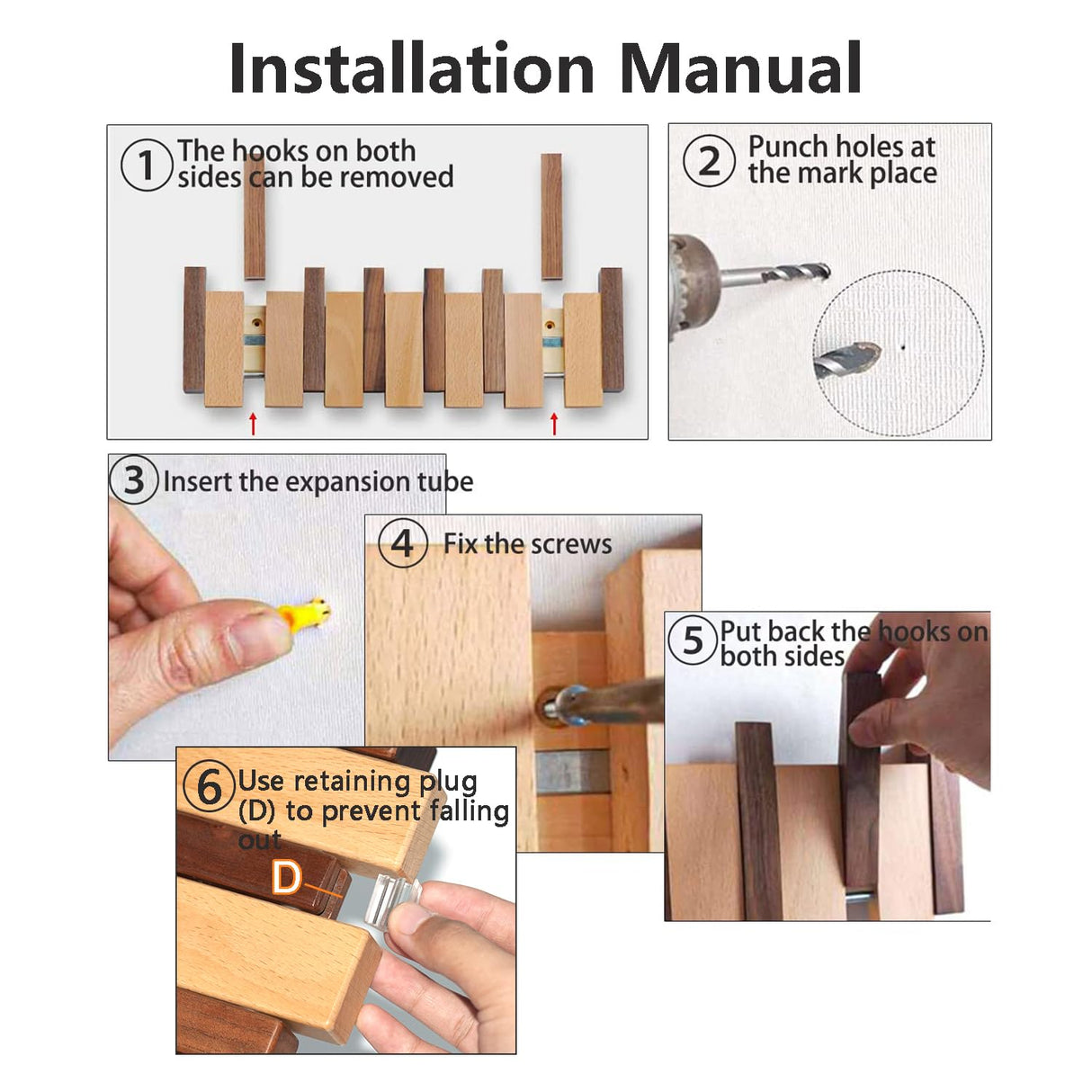 Installation Manual

1 The hooks on both sides can be removed

2 Punch holes at the mark place

3 Insert the expansion tube

4 Fix the screws

5 Put back the hooks on both sides

6 Use retaining plug (D) to prevent falling out

D